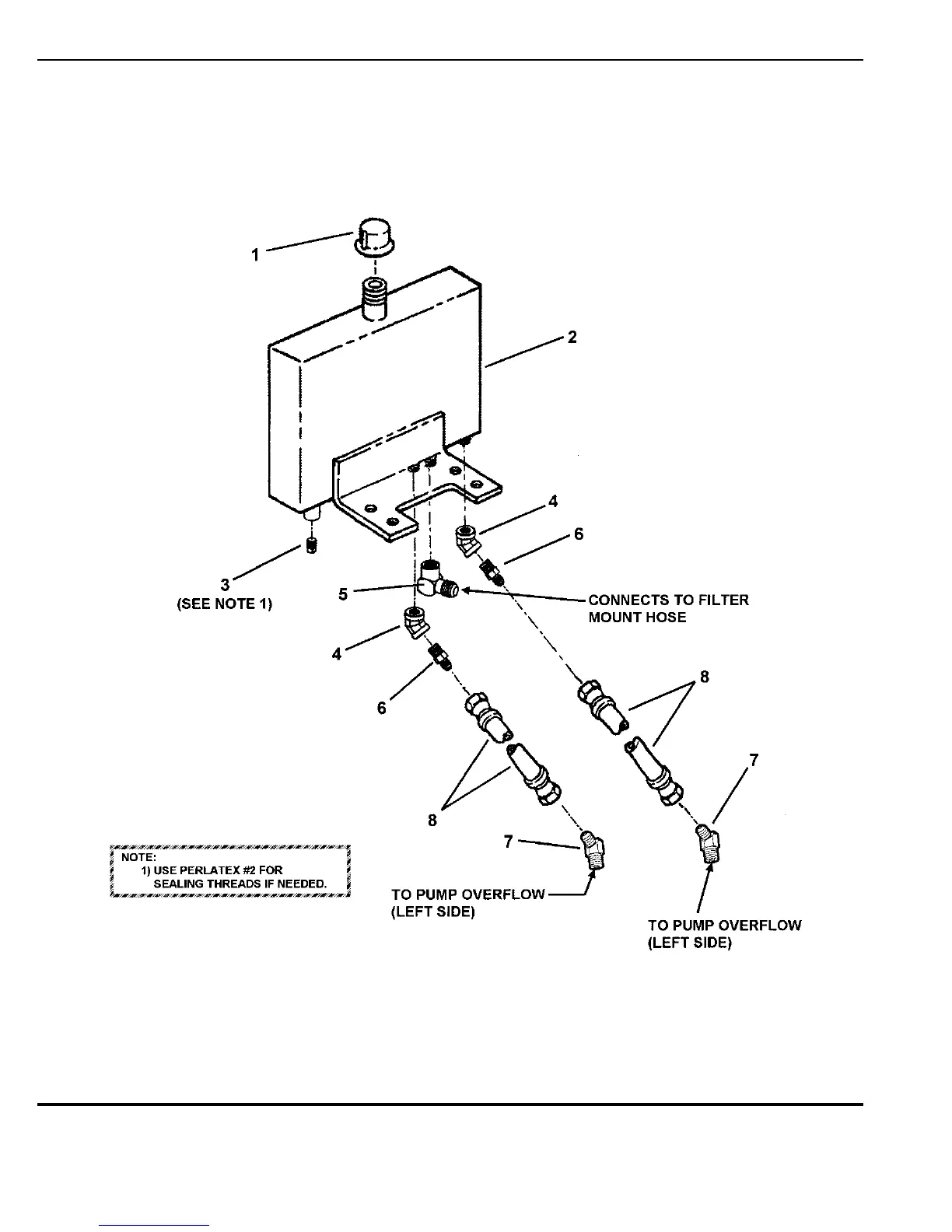 1

2

3
(SEE NOTE 1)

4

6

5

CONNECTS TO FILTER MOUNT HOSE

4

6

8

8

7

7

NOTE:
1) USE PERLATEX #2 FOR SEALING THREADS IF NEEDED.

TO PUMP OVERFLOW (LEFT SIDE)

TO PUMP OVERFLOW (LEFT SIDE)