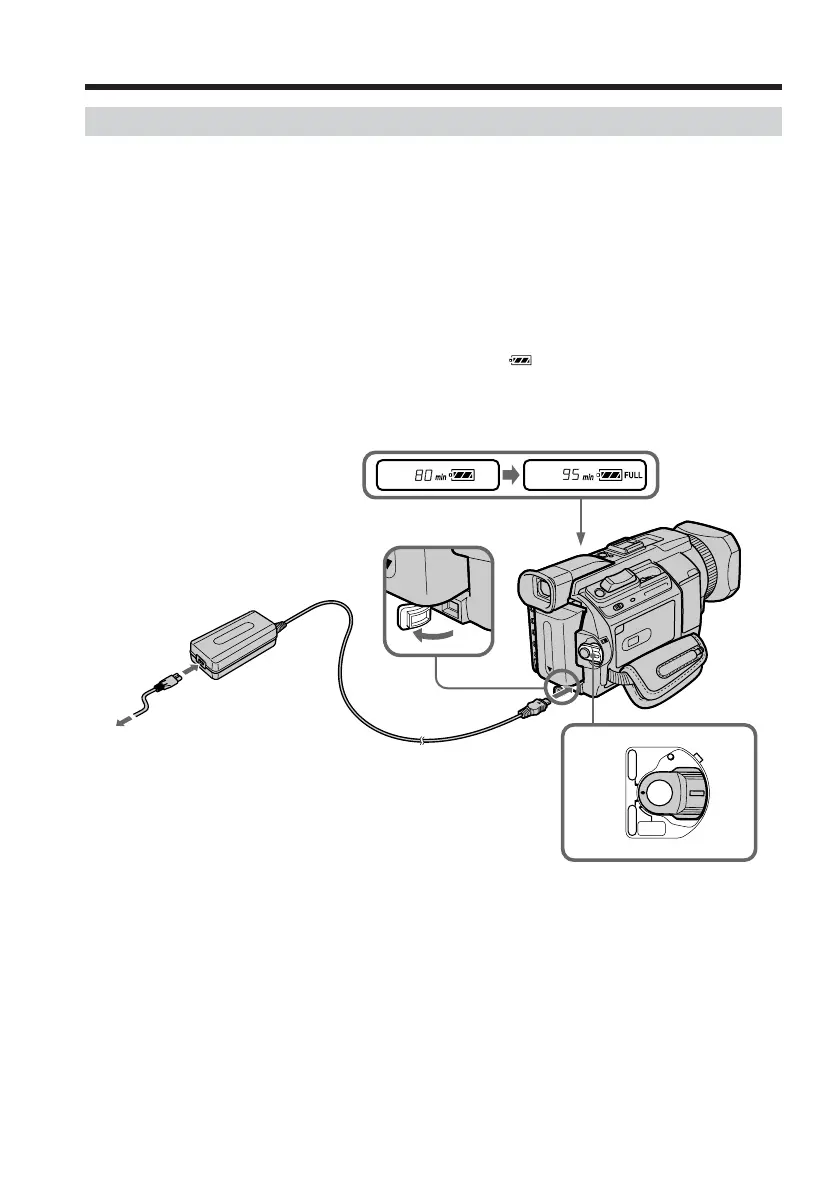 80 min
95 min FULL