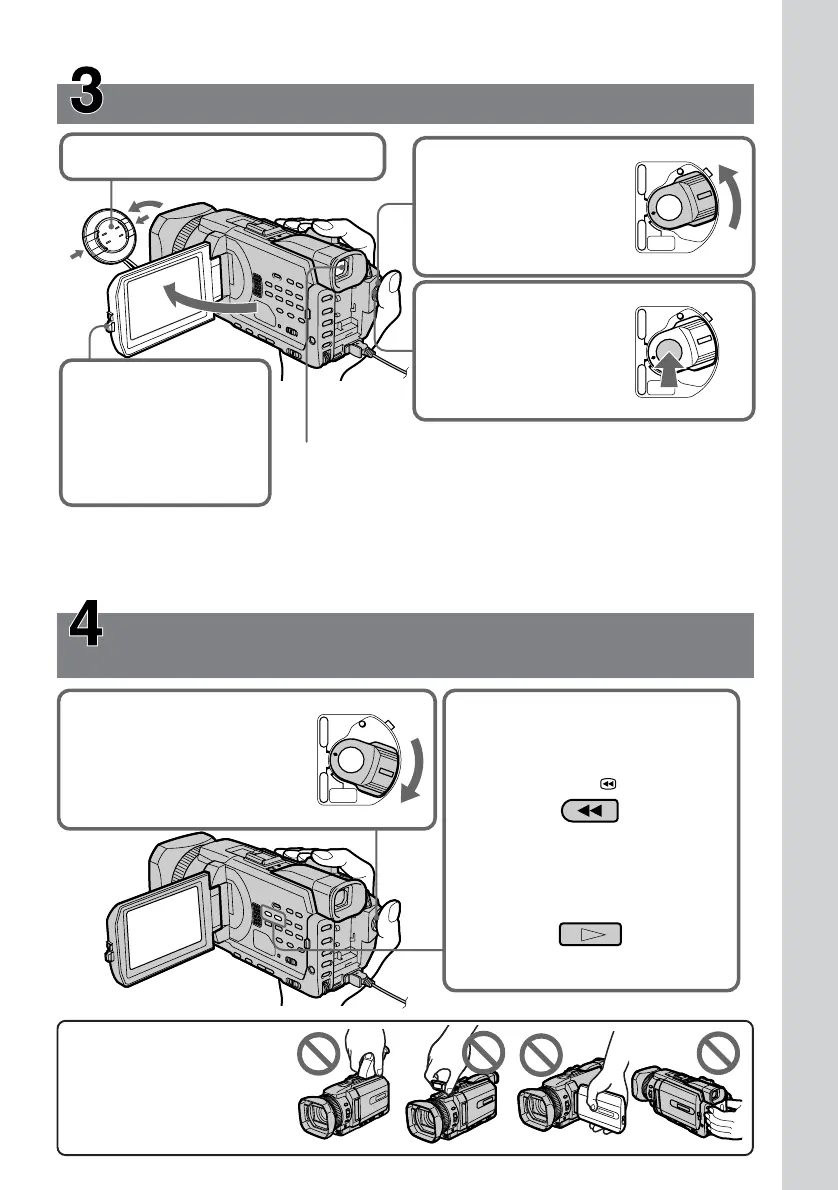 3

4