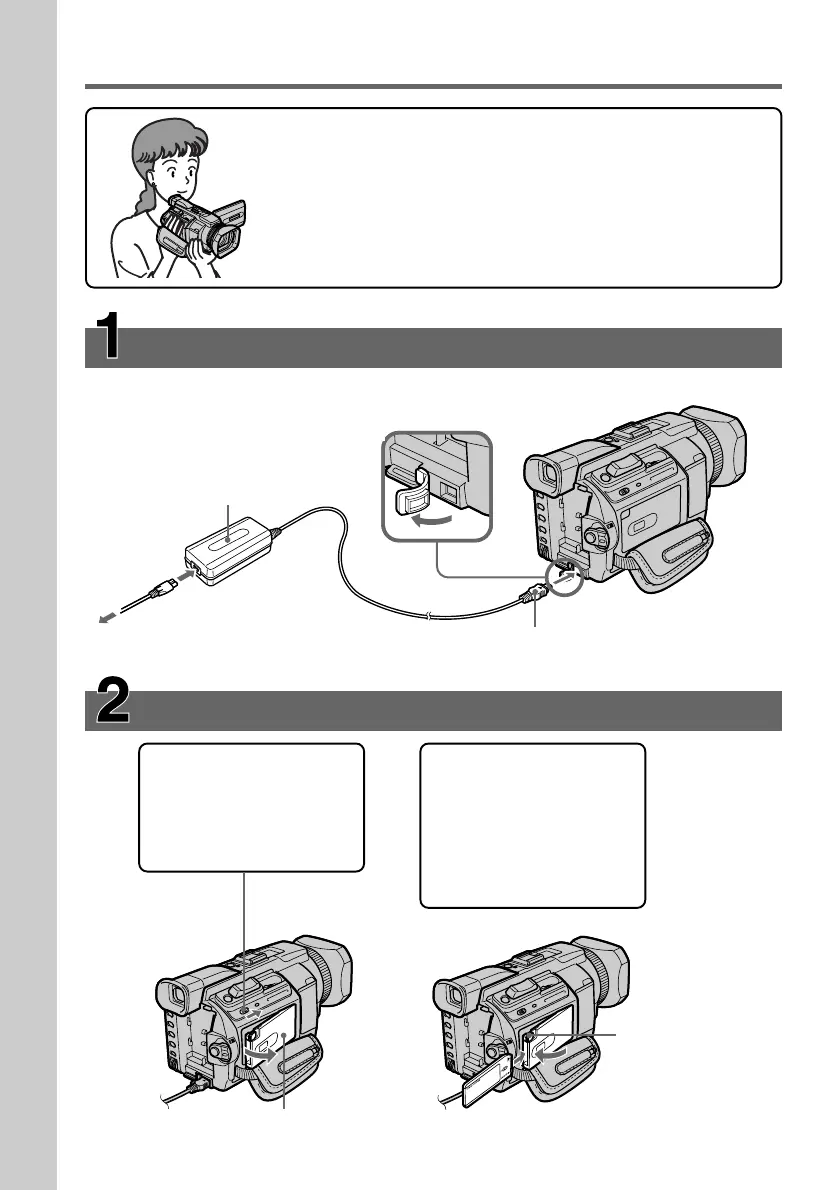 1

2