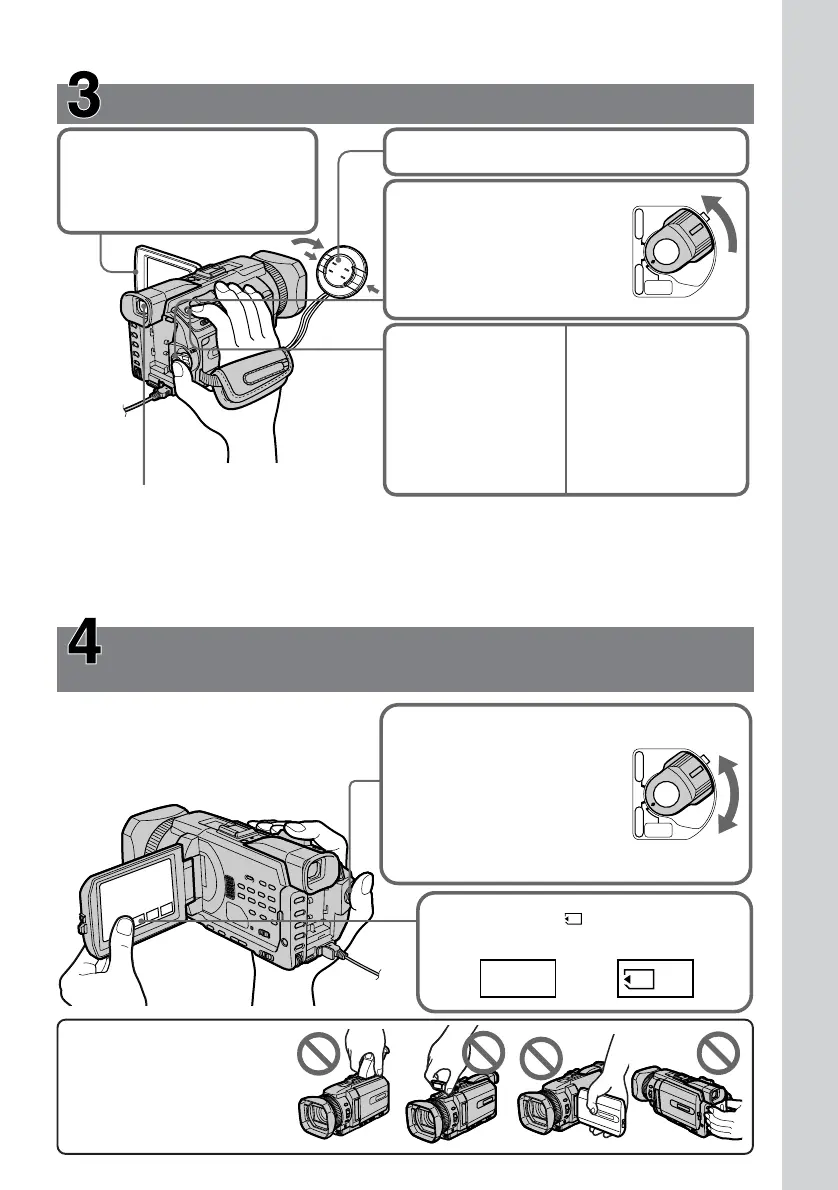 3

4