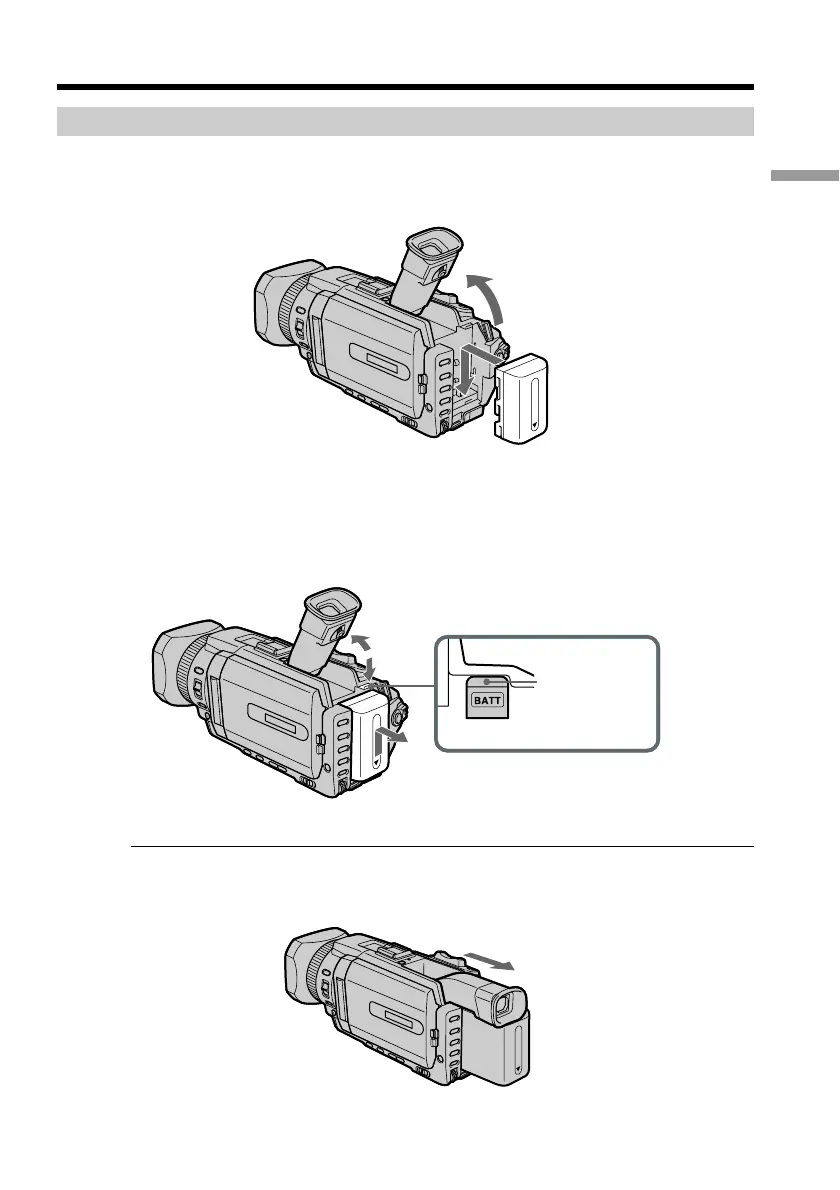 BATT