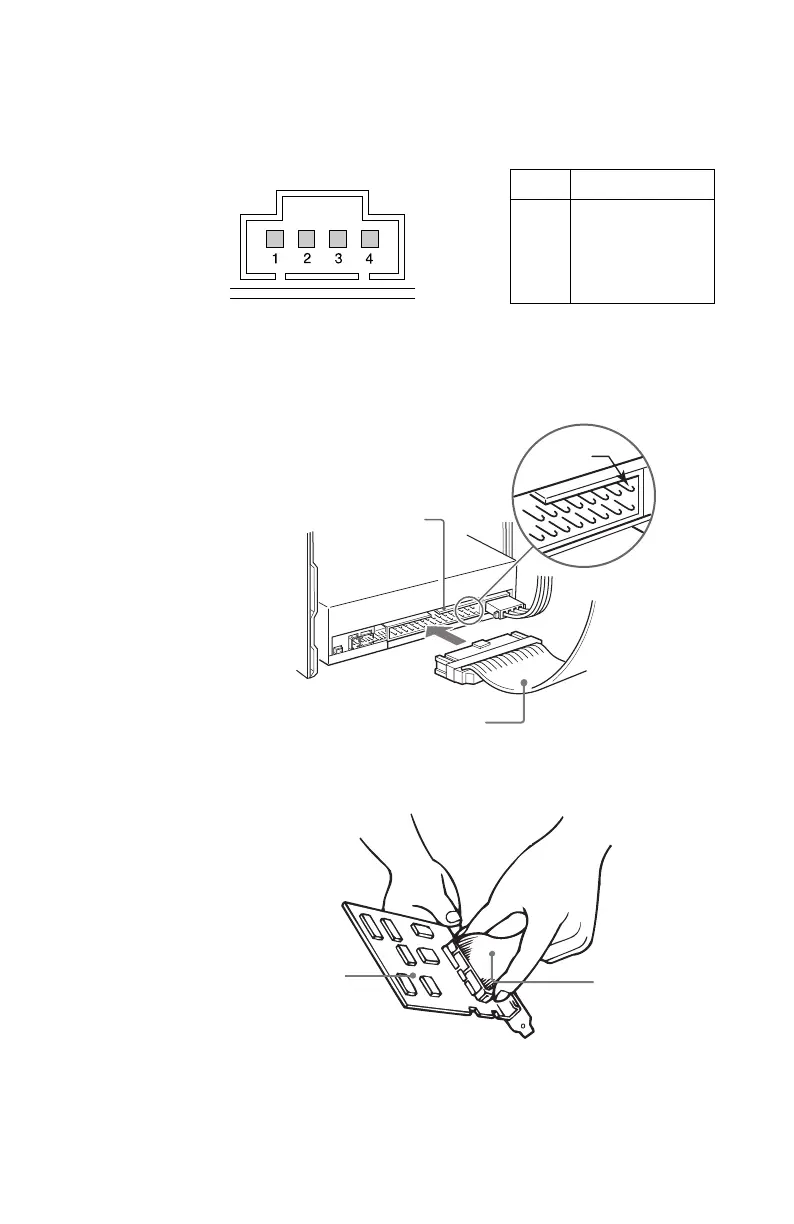 1 2 3 4