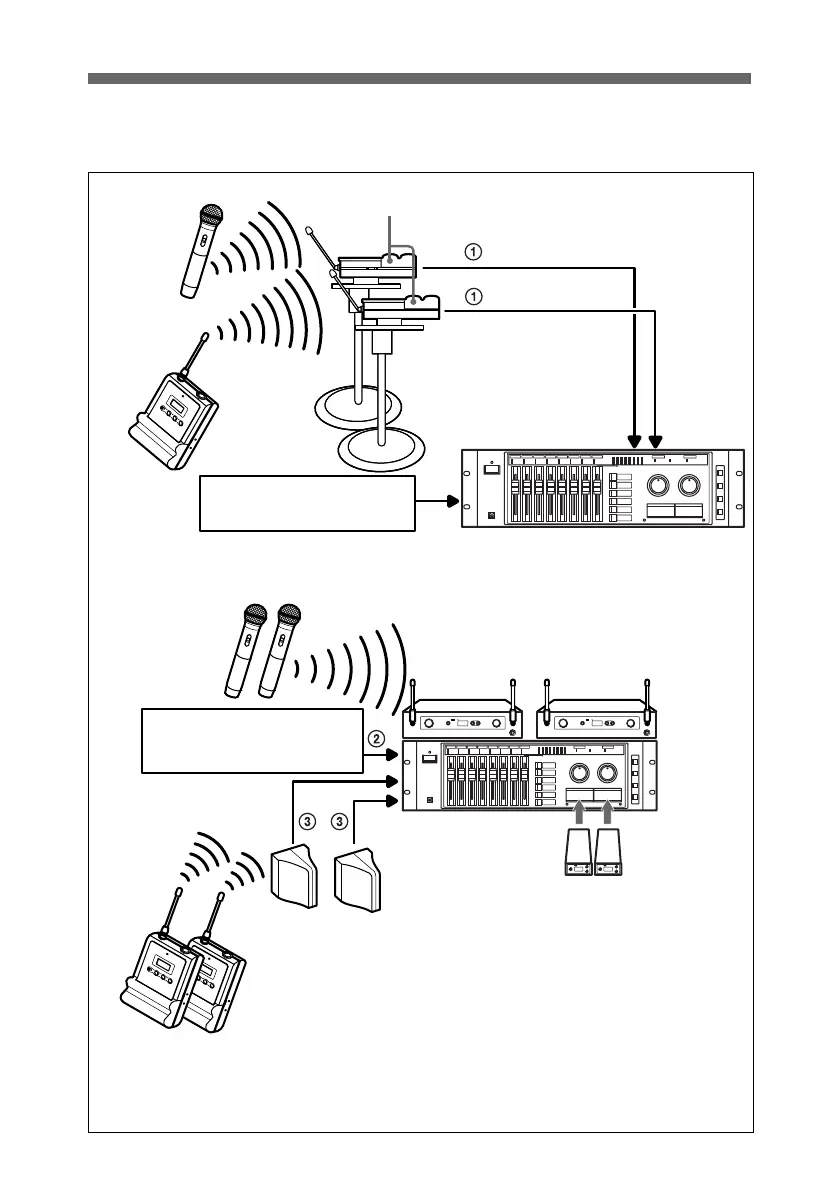 ①

①

②

③ ③