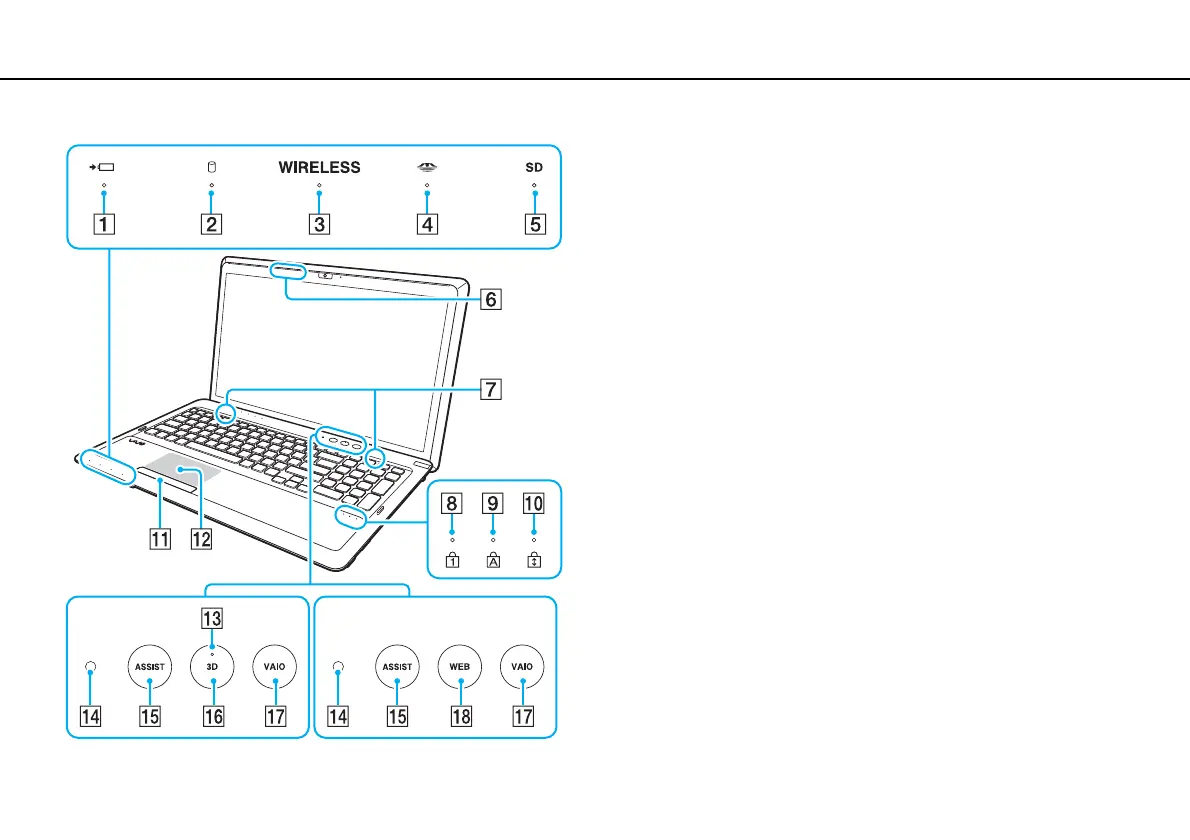 WIRELESS

SD

1 2 3 4 5

6

7

8 9 10

11 12

13

ASSIST 3D VAIO

14 15 16 17

ASSIST WEB VAIO

14 15 18 17