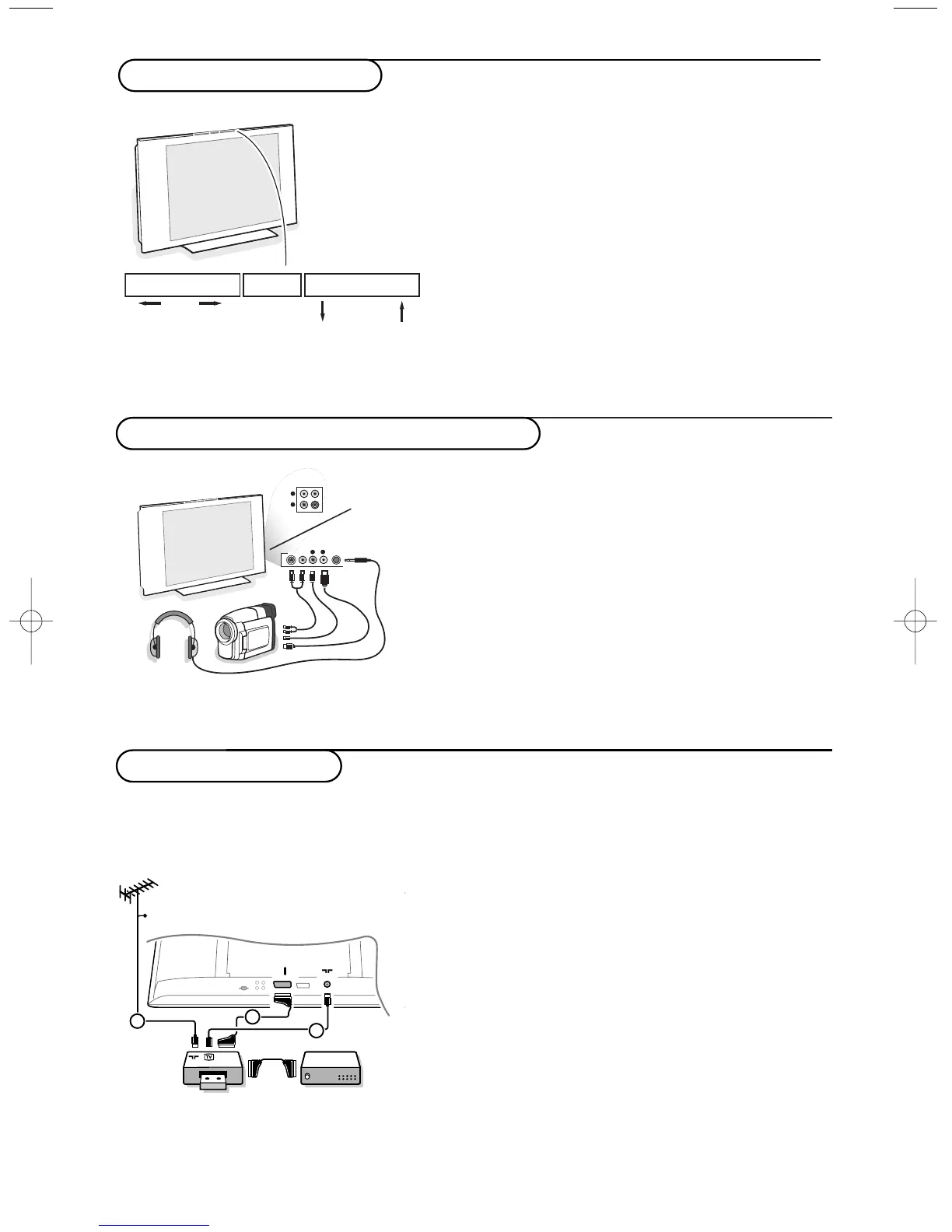 TV