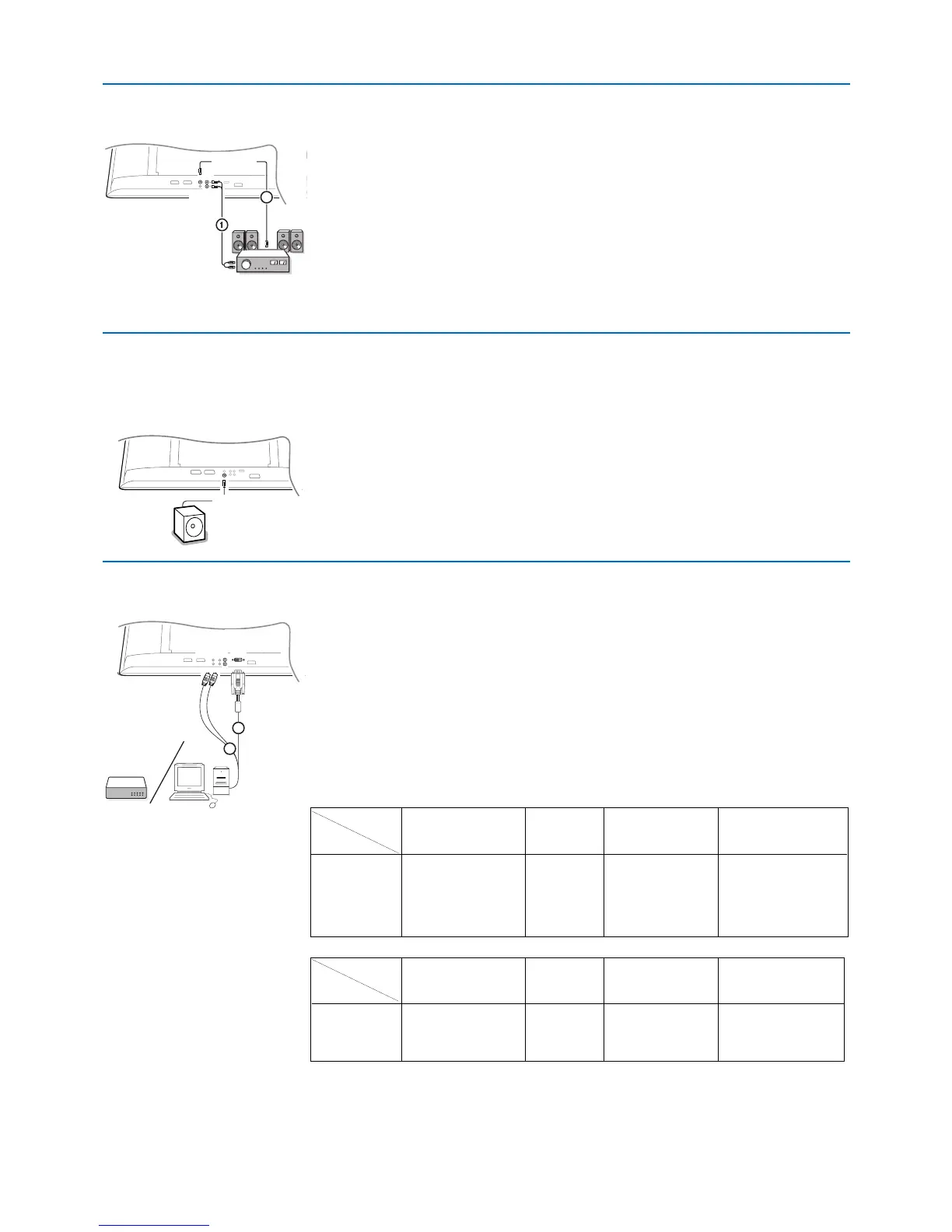 1