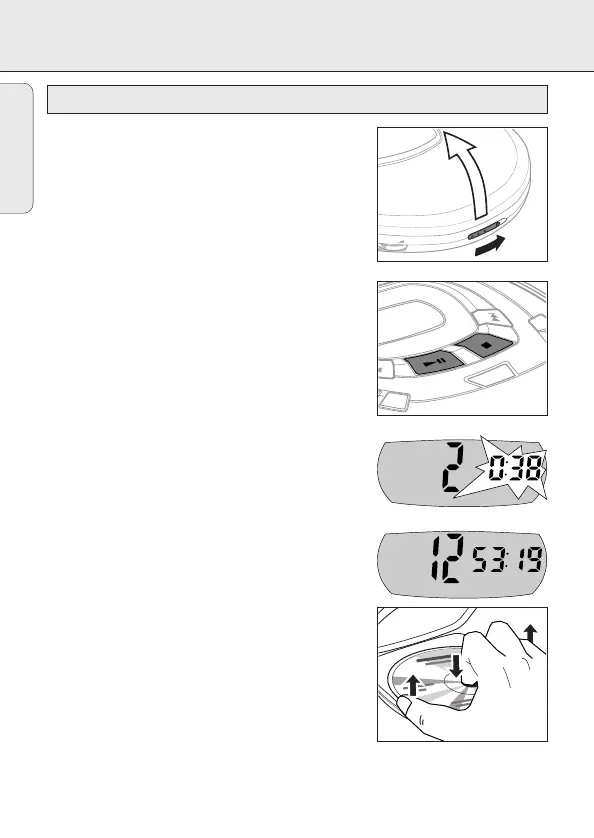 2 0:38

12 53:19