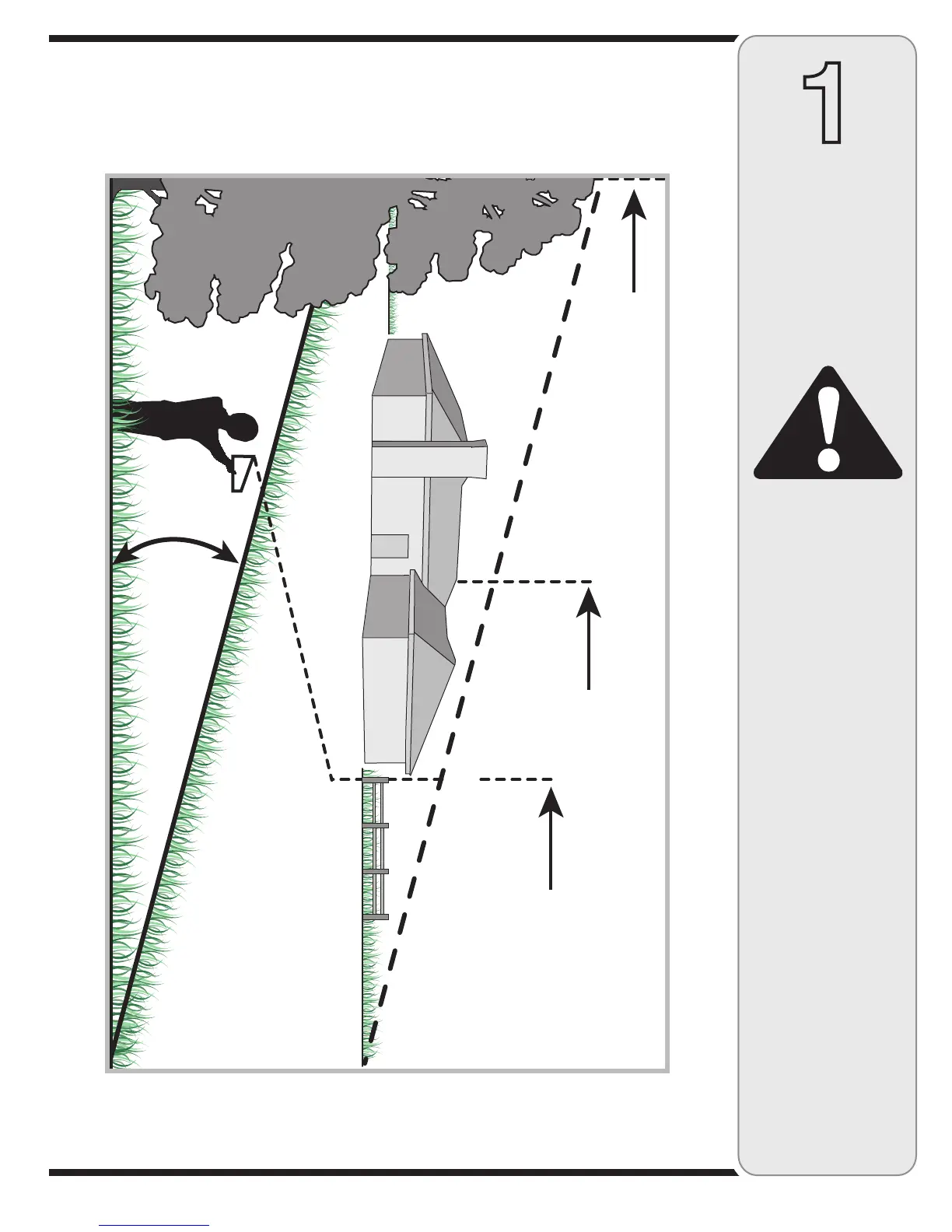 1