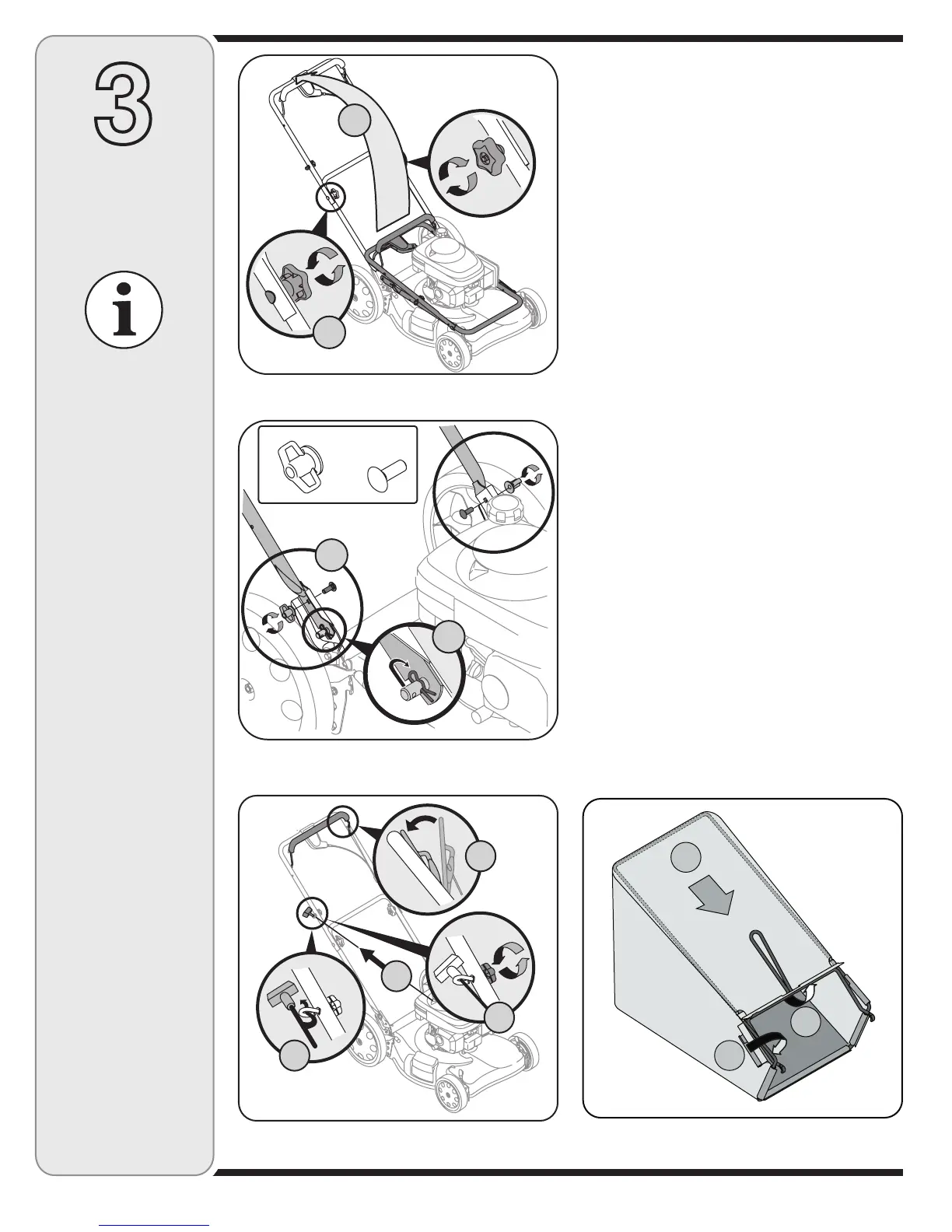 3