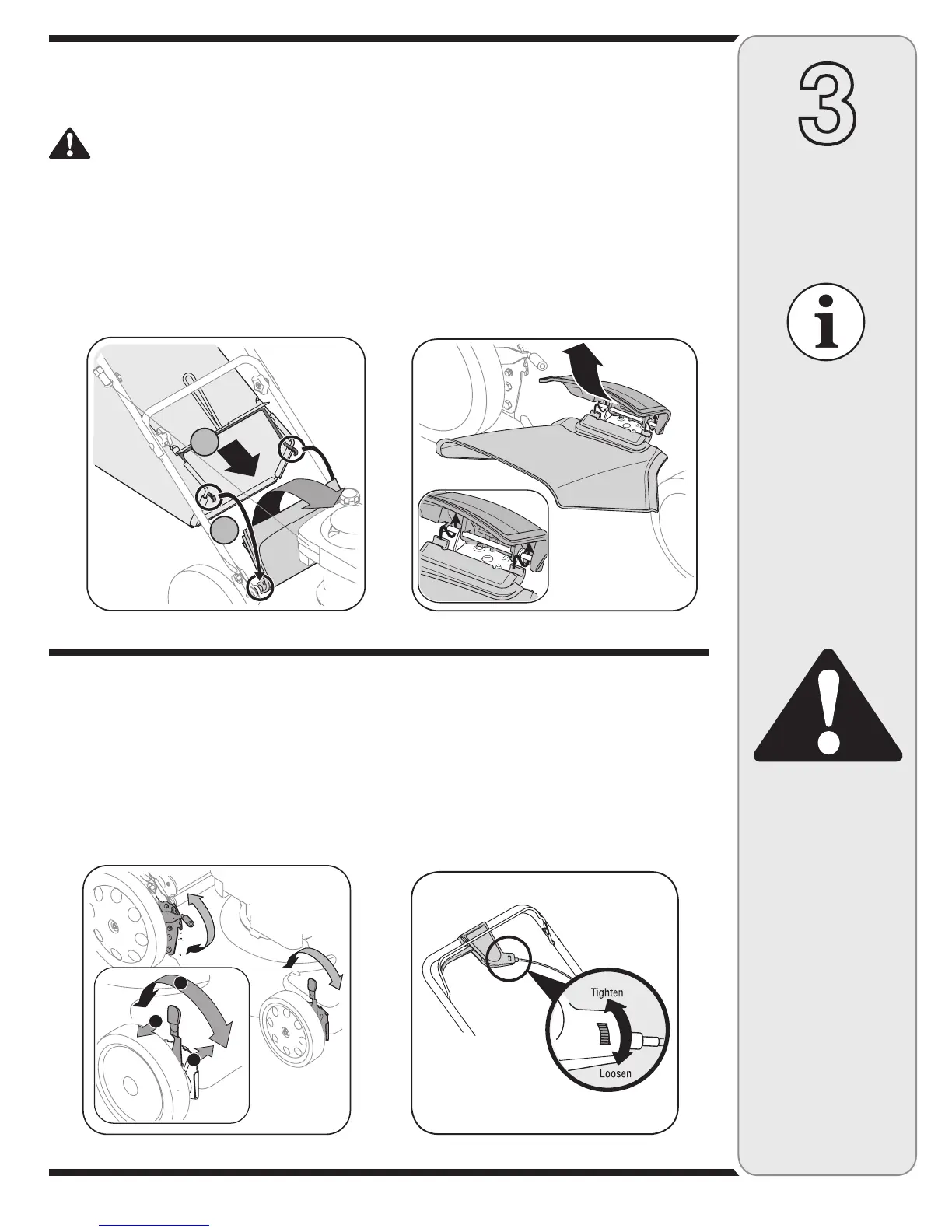 3

Tighten

Loosen