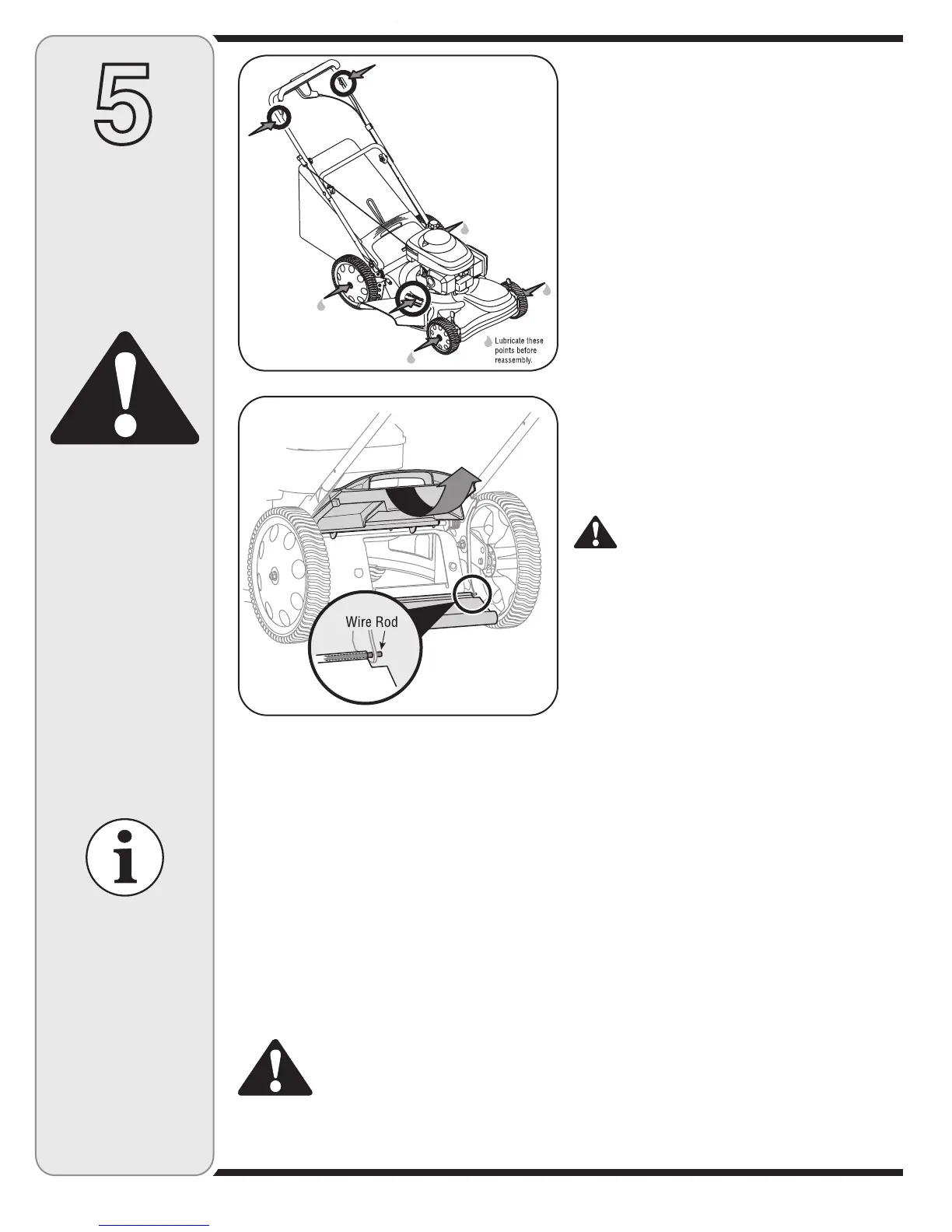 5

Lubricate these points before reassembly.

Wire Rod