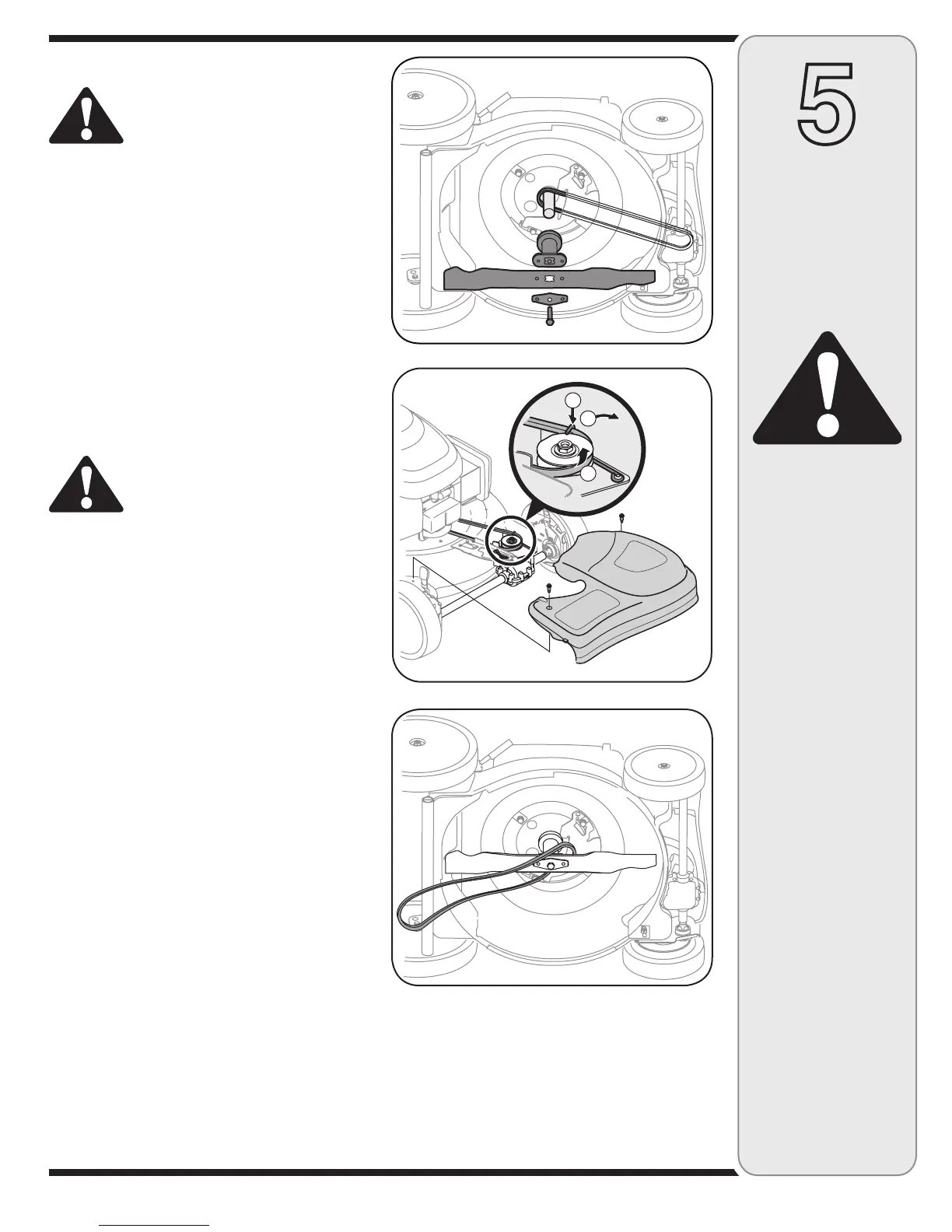 5