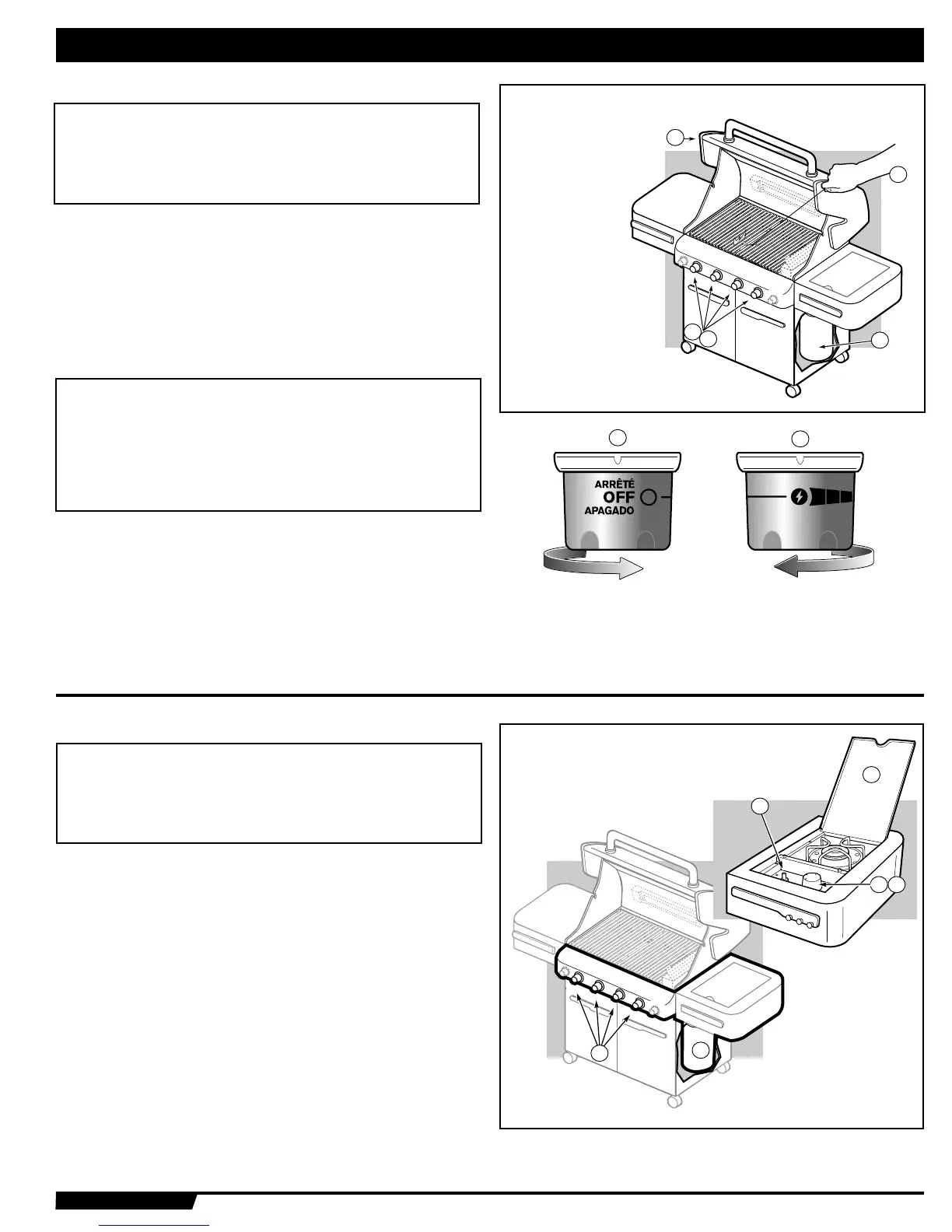 ARRÊTÉ
OFF
APAGADO