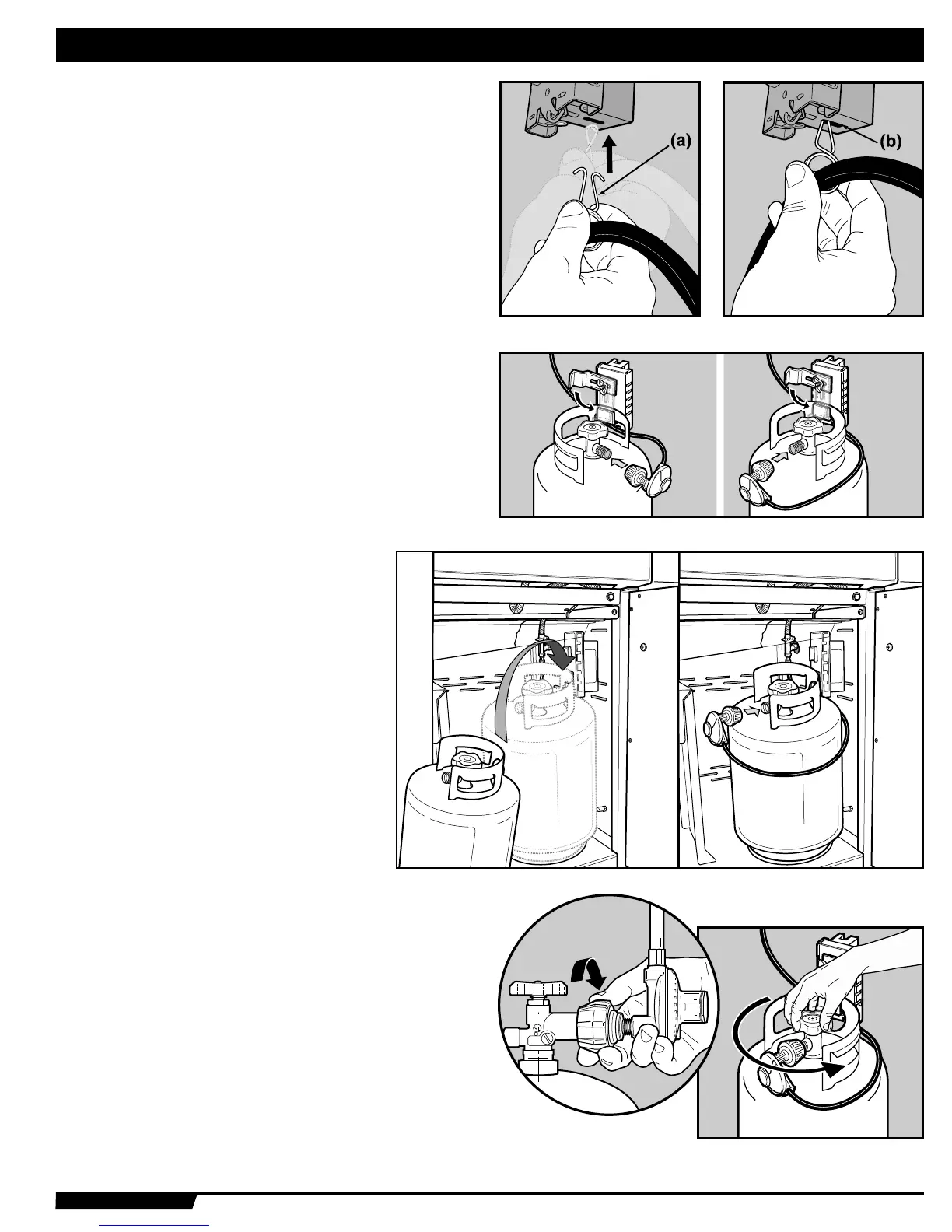 (a)

(b)