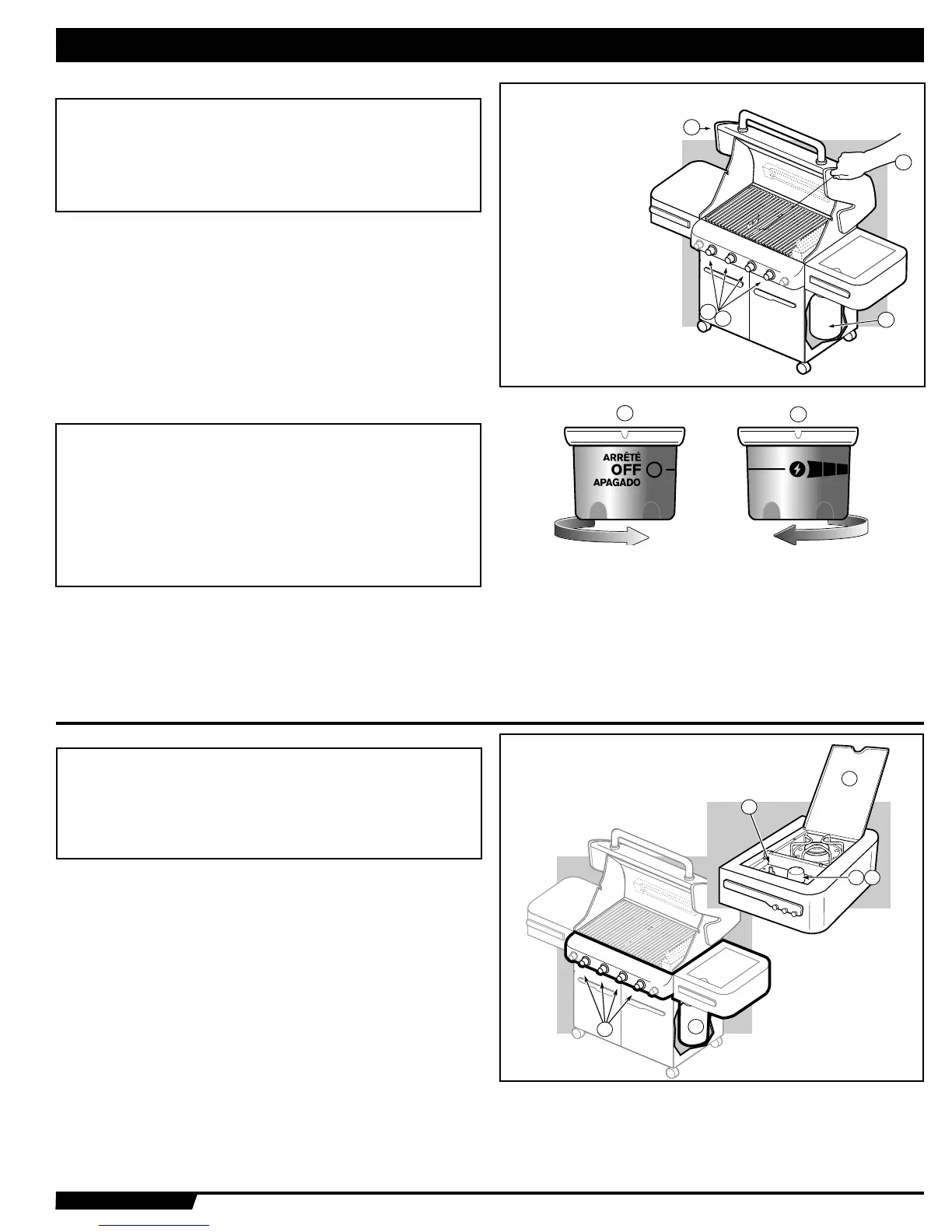 ARRÊTÉ
OFF
APAGADO