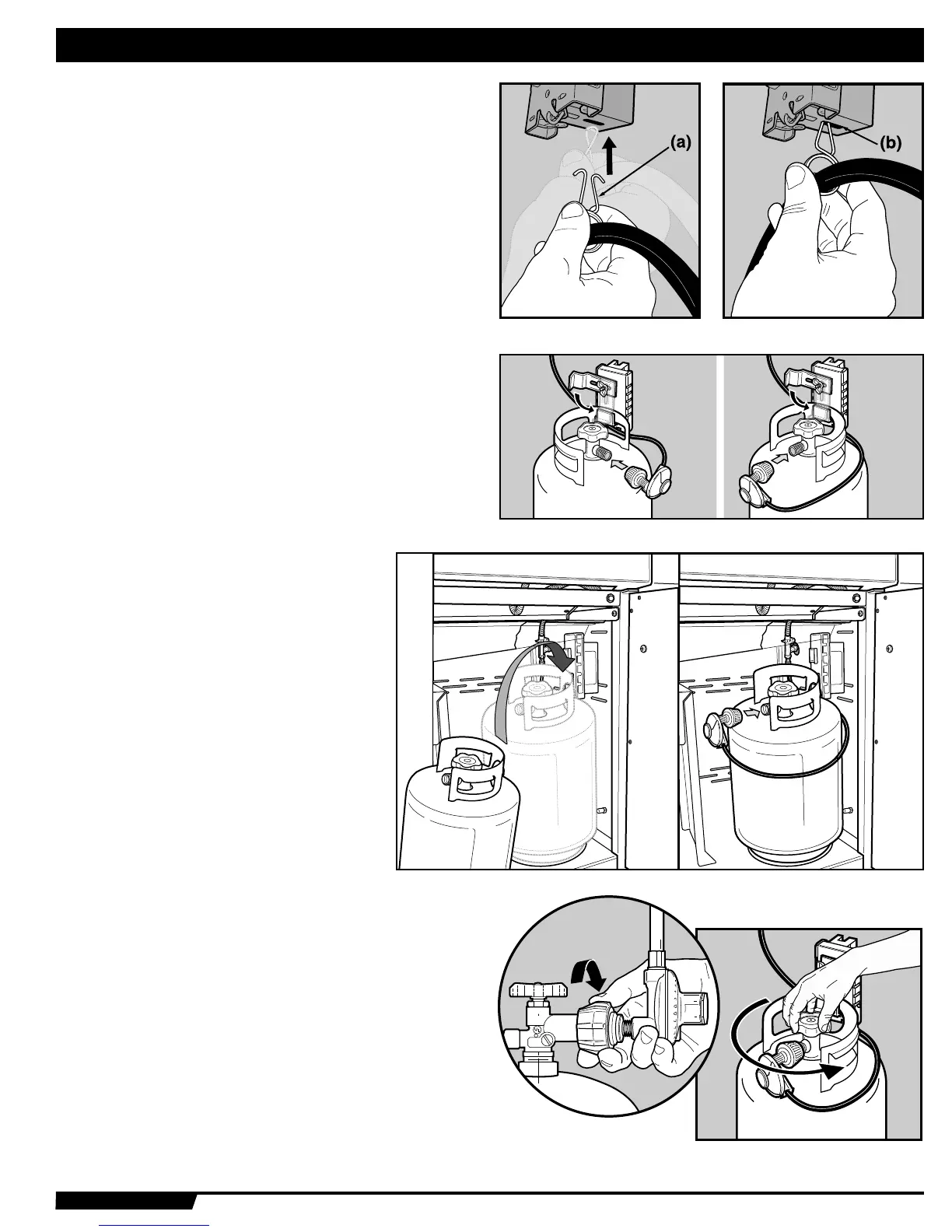 (a)

(b)