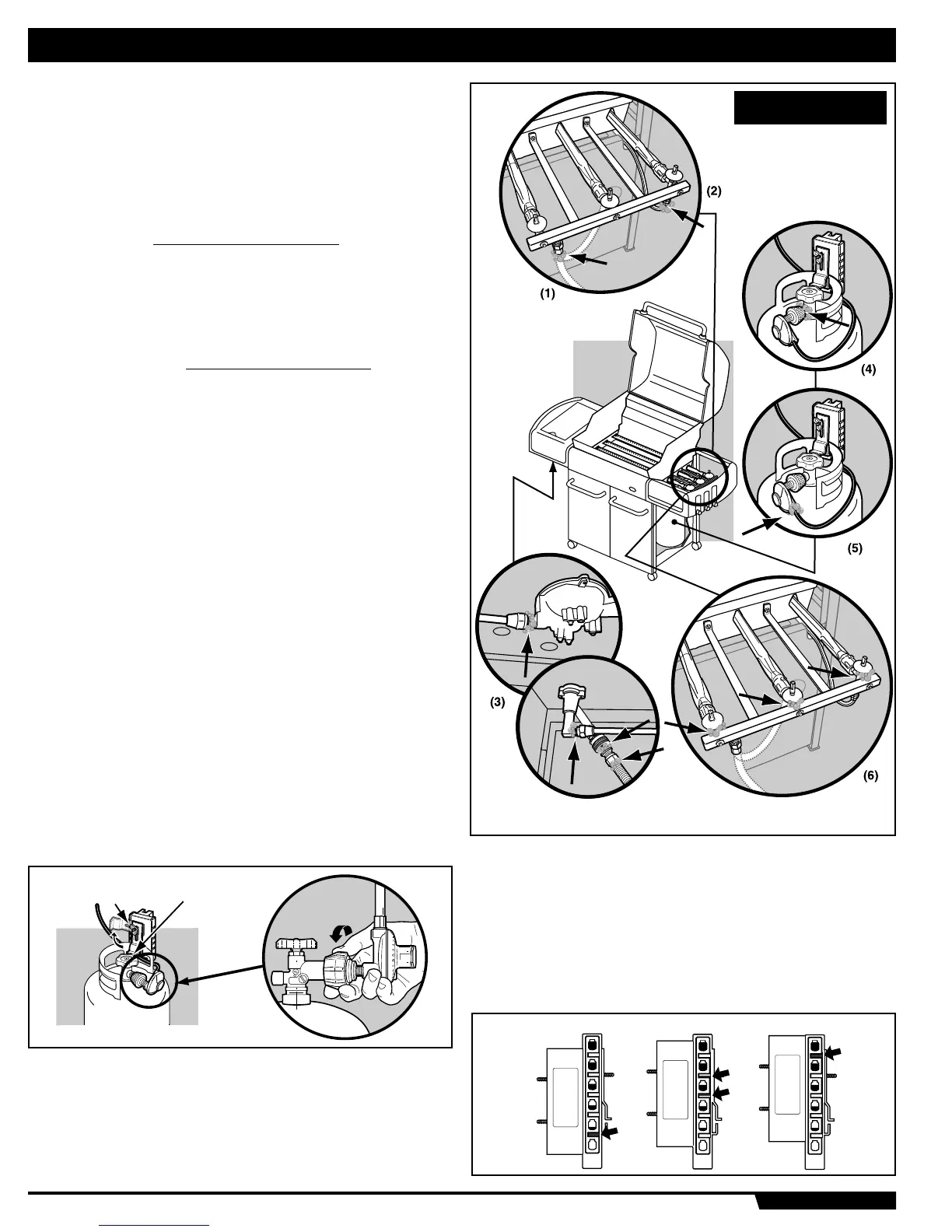 (2)

(1)

(4)

(5)

(3)

(6)