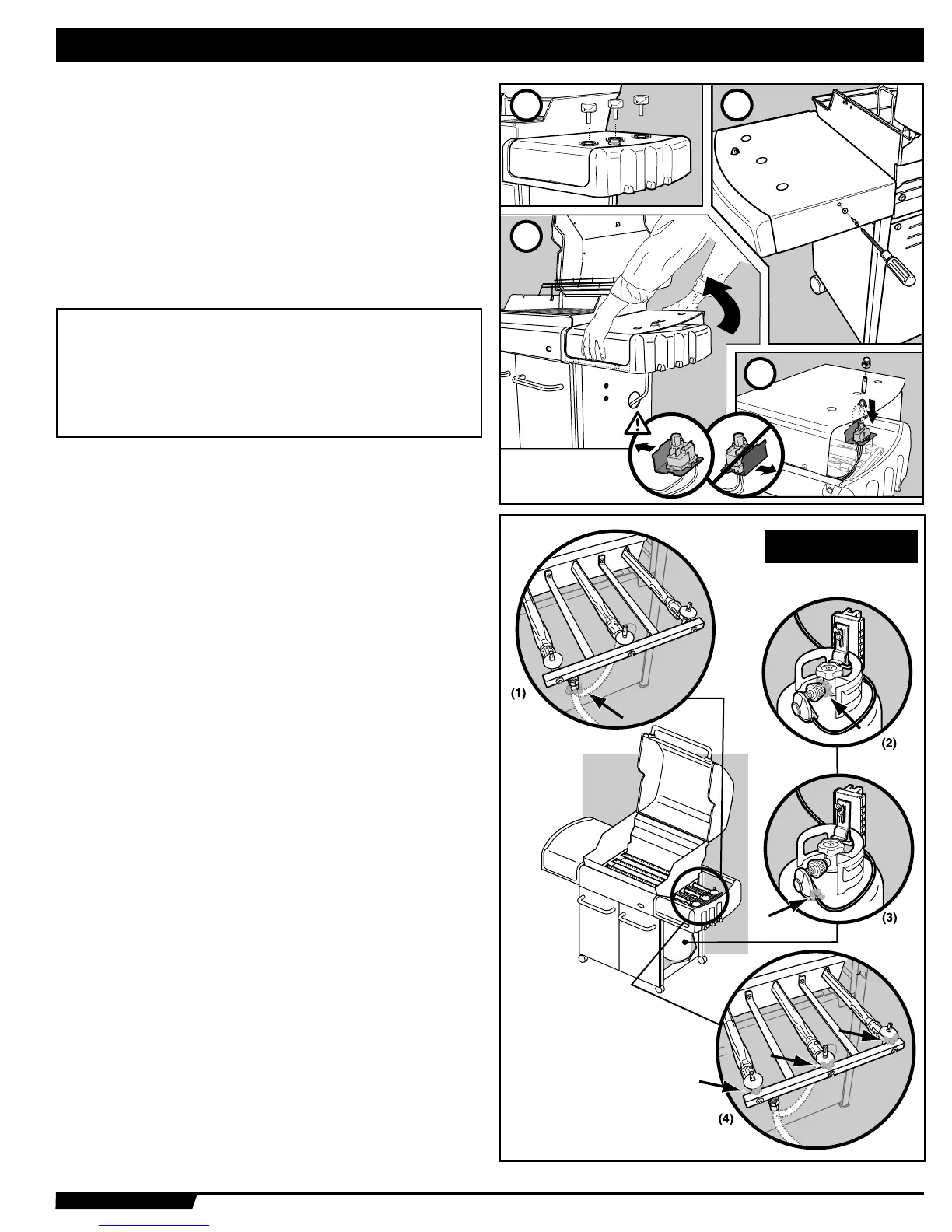 (1)

(2)

(3)

(4)