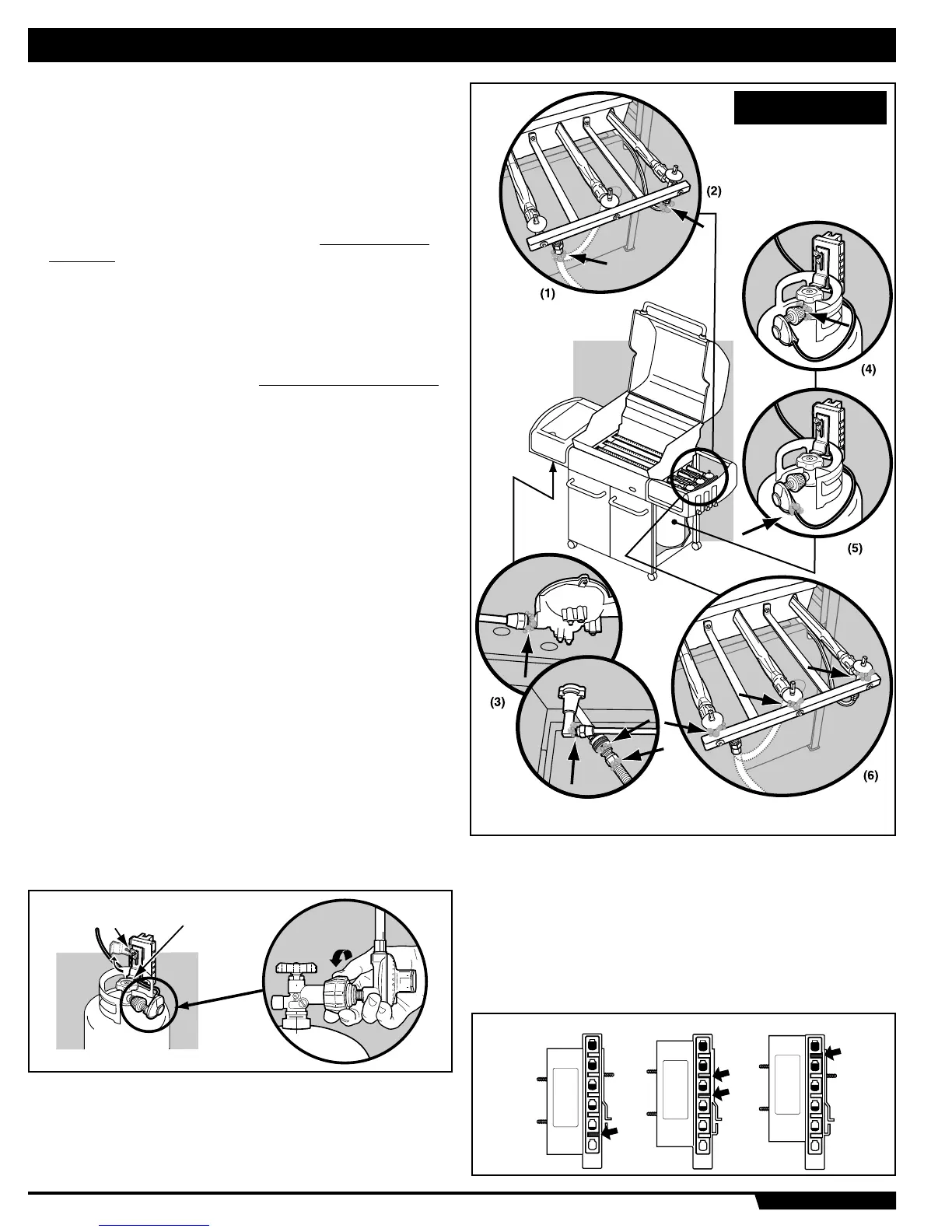 (2)

(1)

(4)

(5)

(3)

(6)