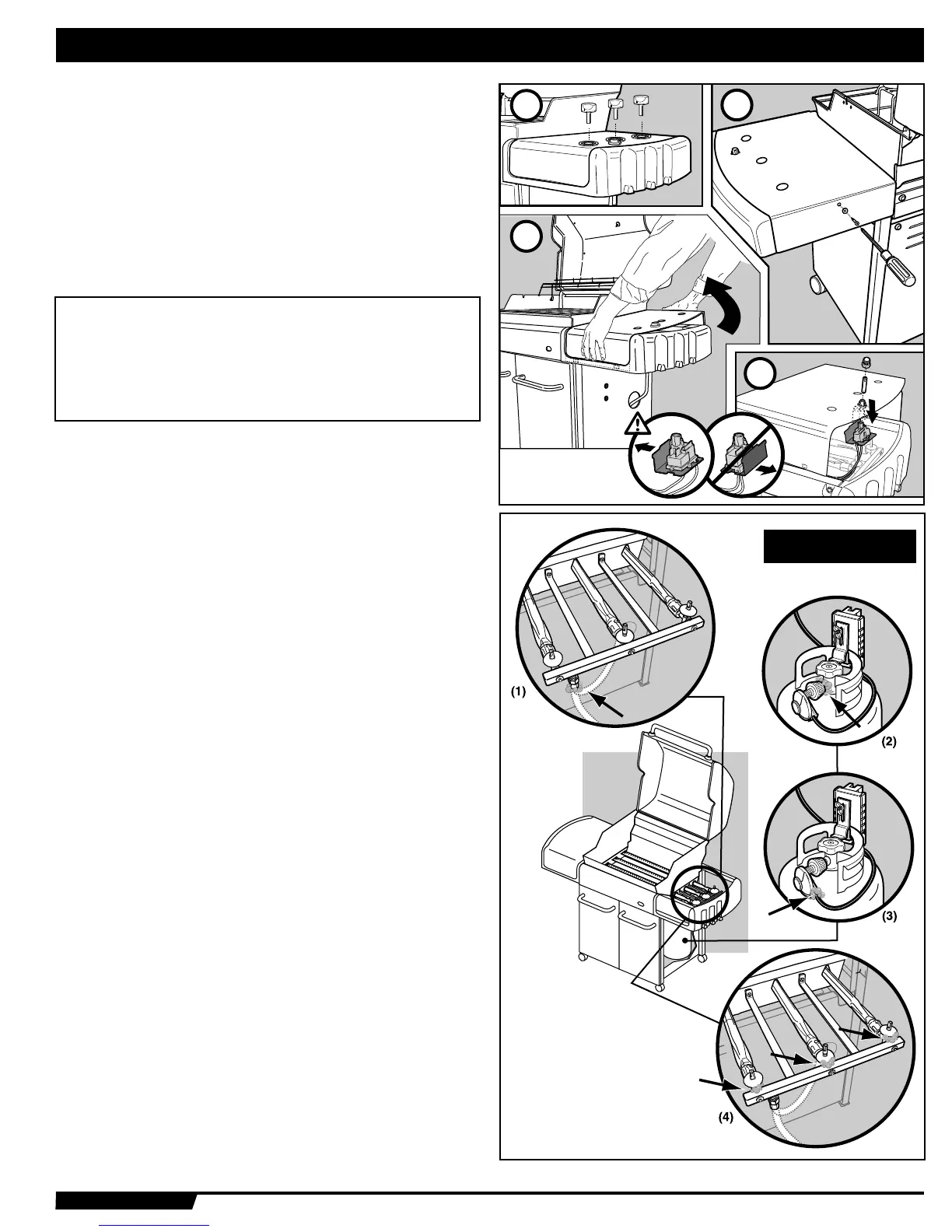 (1)

(2)

(3)

(4)