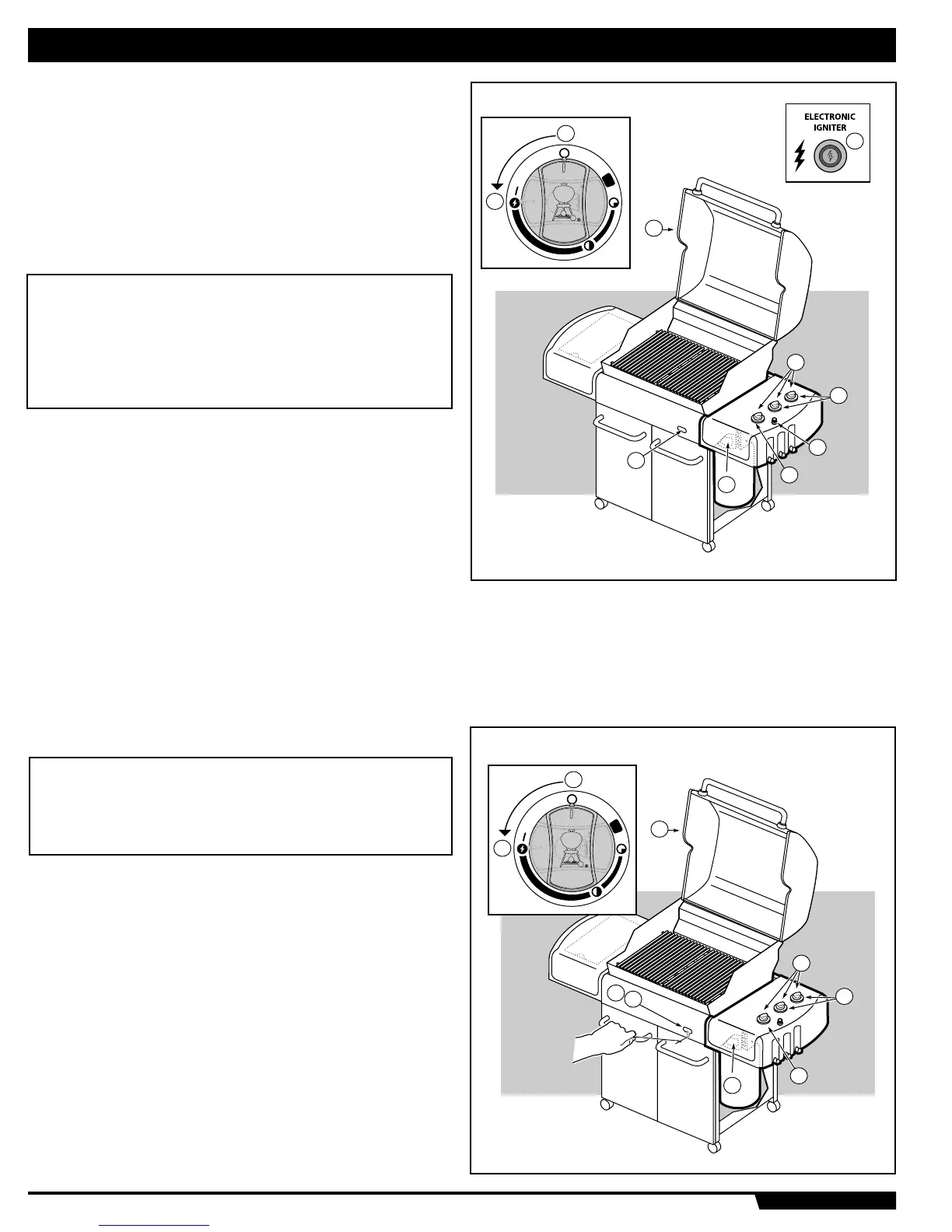 ELECTRONIC IGNITER