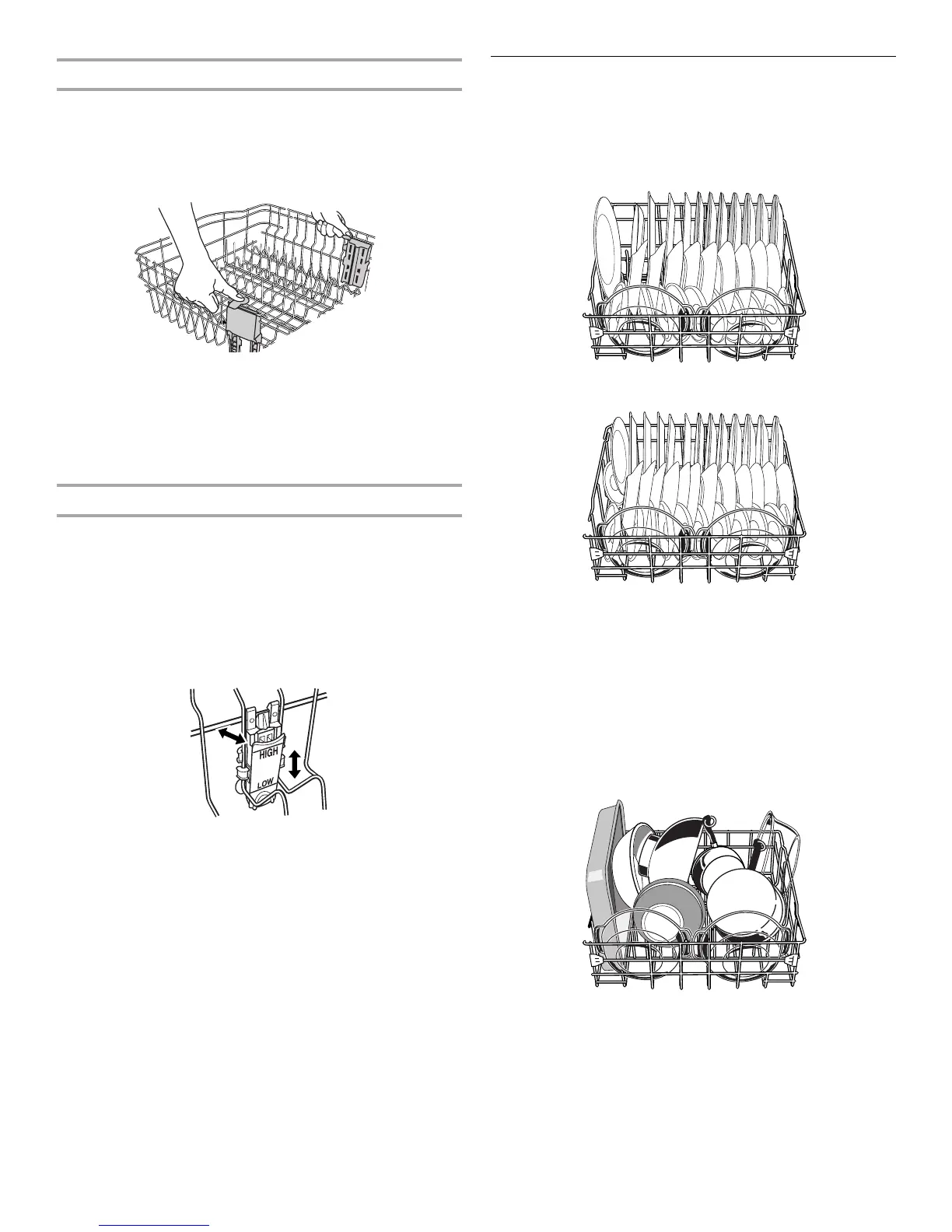 HIGH

LOW