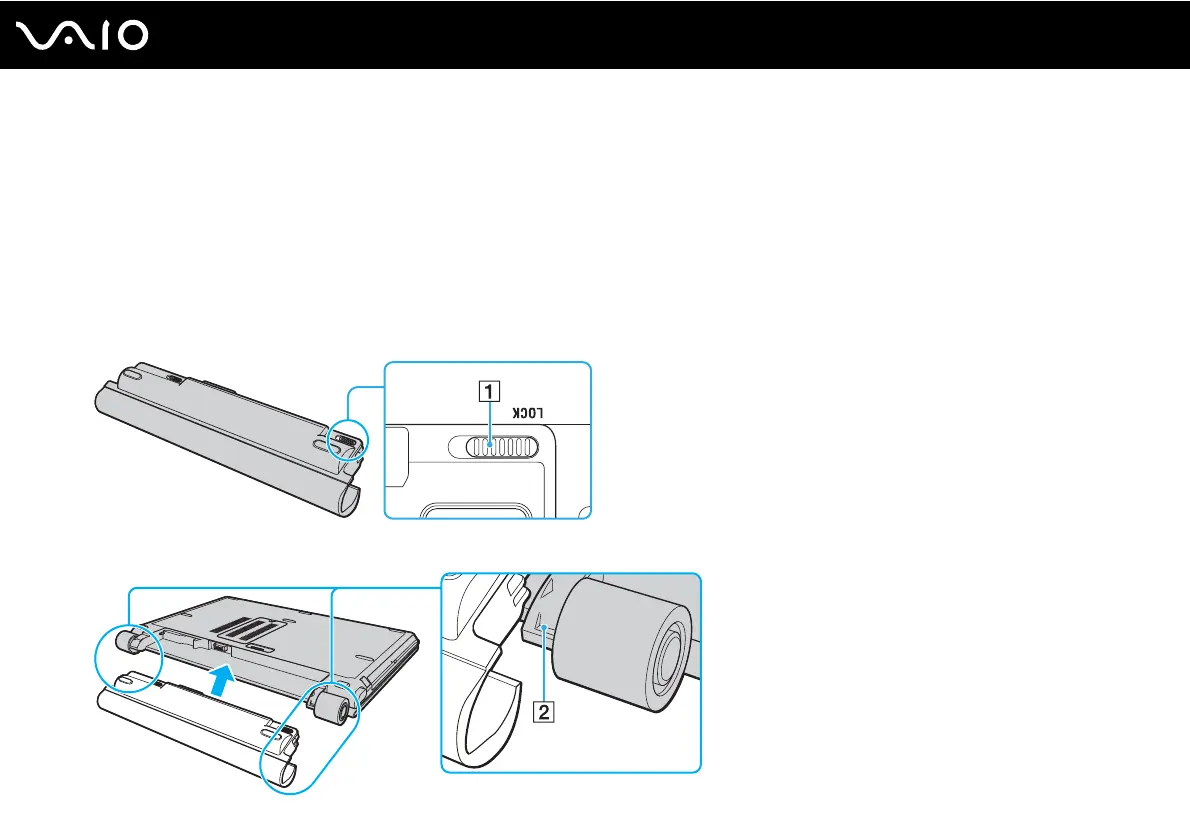 VAIO

1

LOCK

2