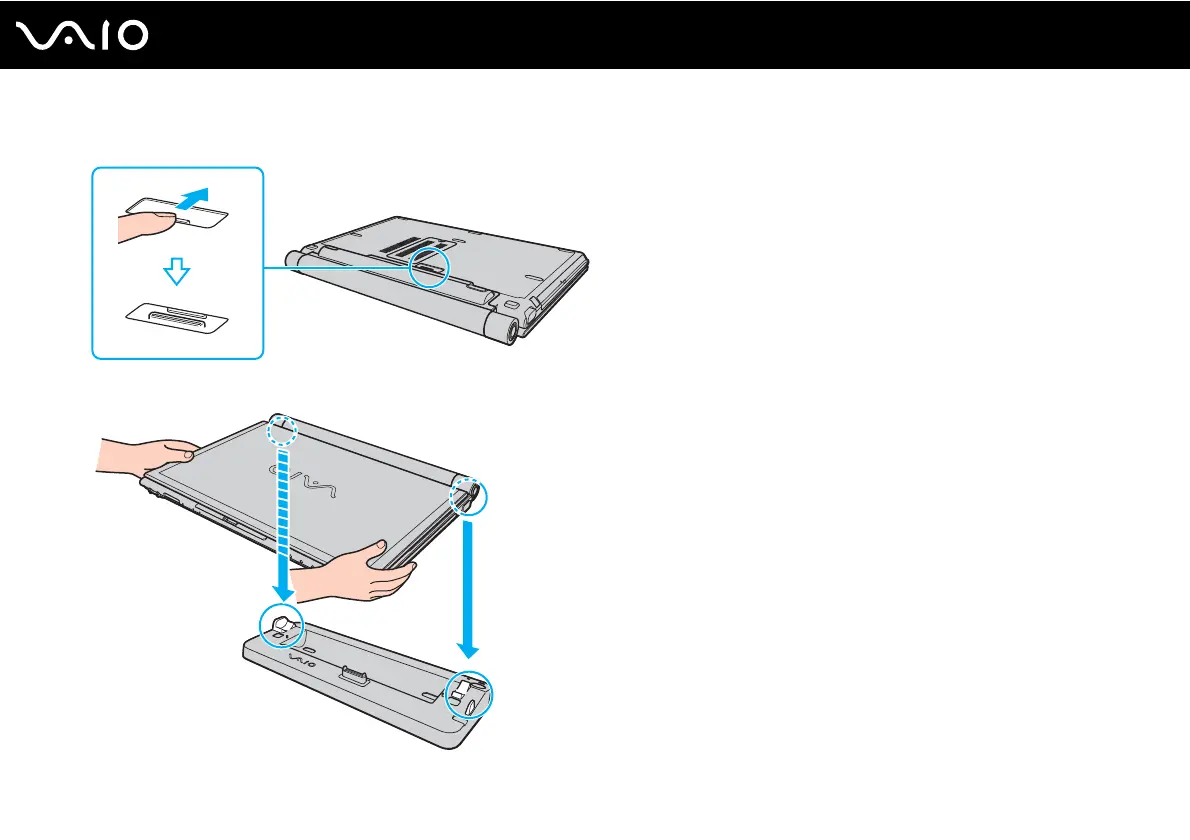 VAIO