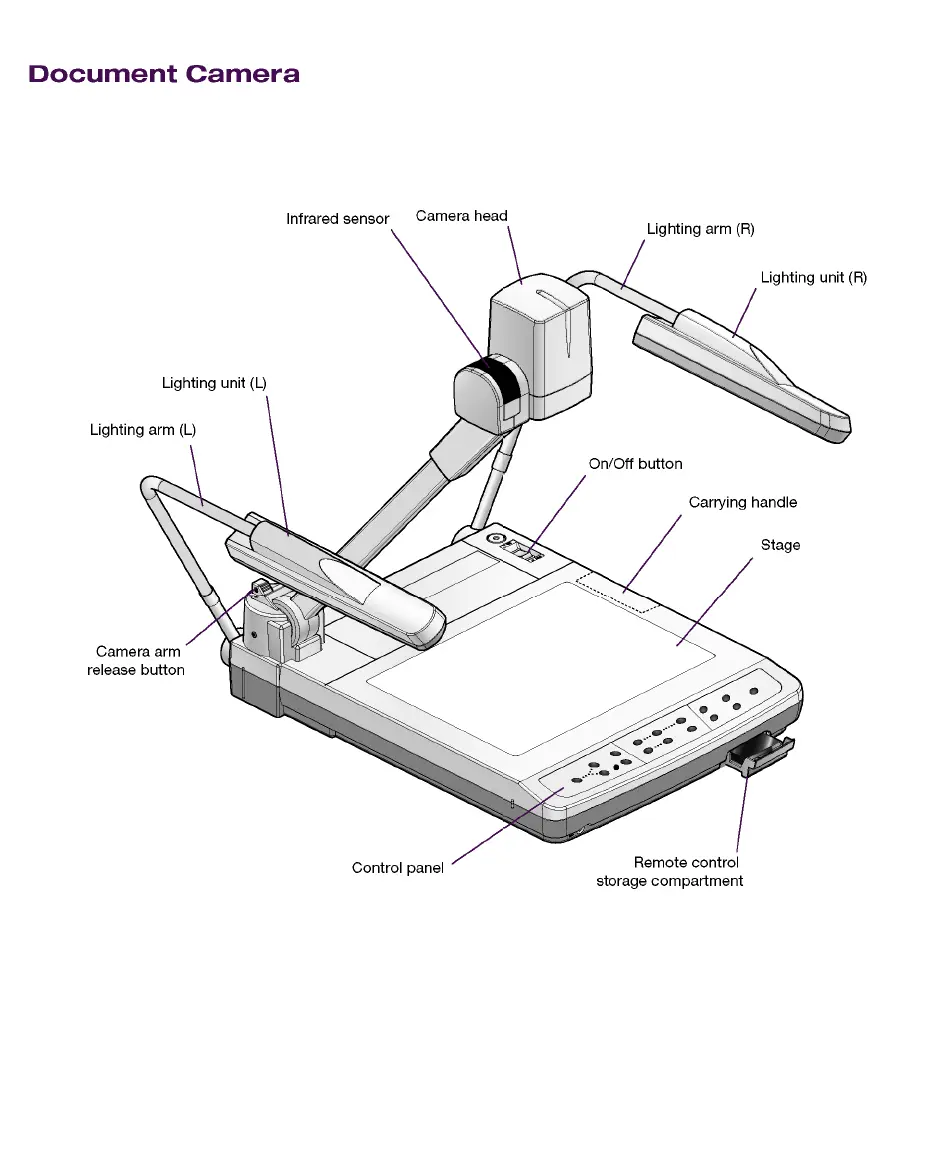 Document Camera

Infrared sensor
Camera head
Lighting arm (R)
Lighting unit (R)
Lighting unit (L)
Lighting arm (L)
On/Off button
Carrying handle
Stage
Camera arm release button
Control panel
Remote control storage compartment