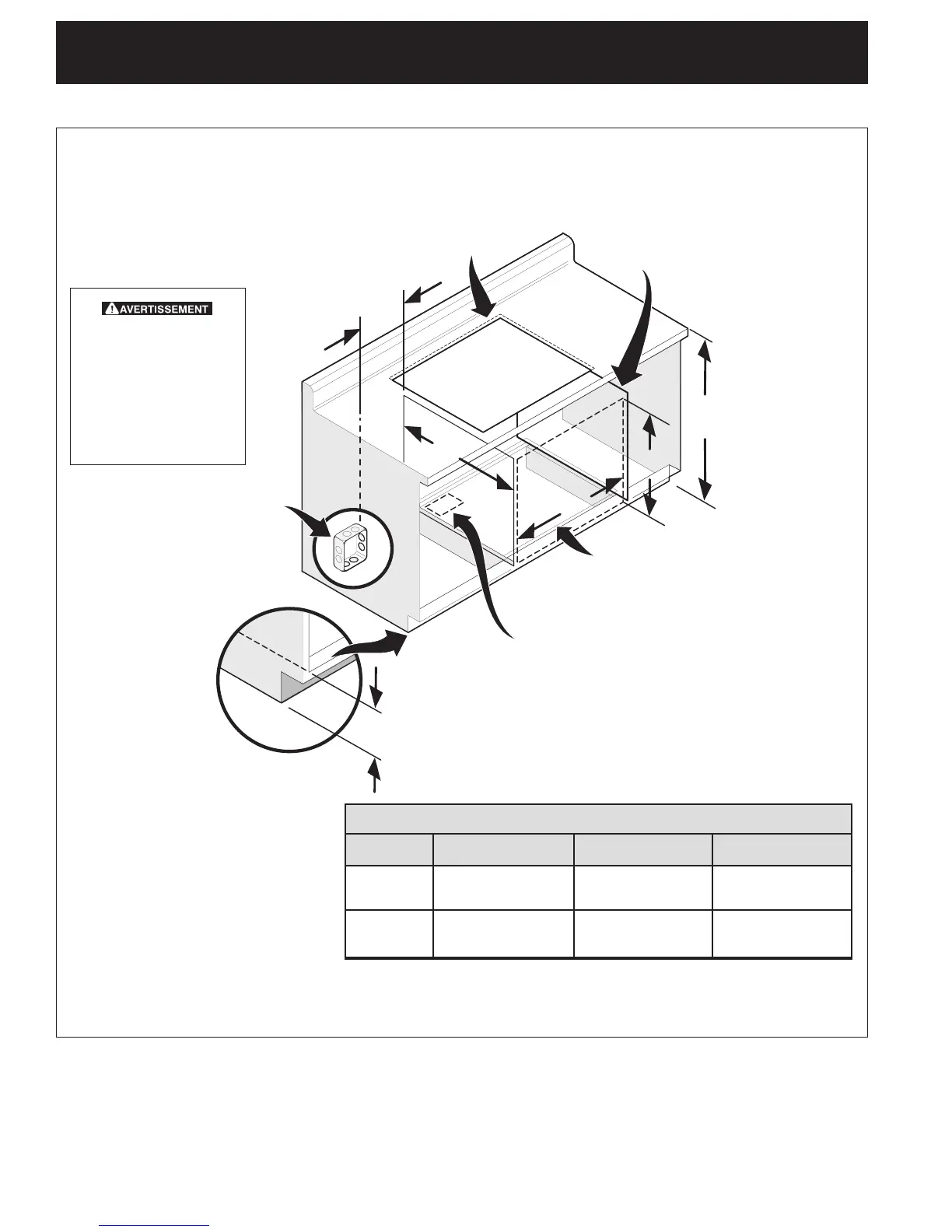 AVERTISSEMENT