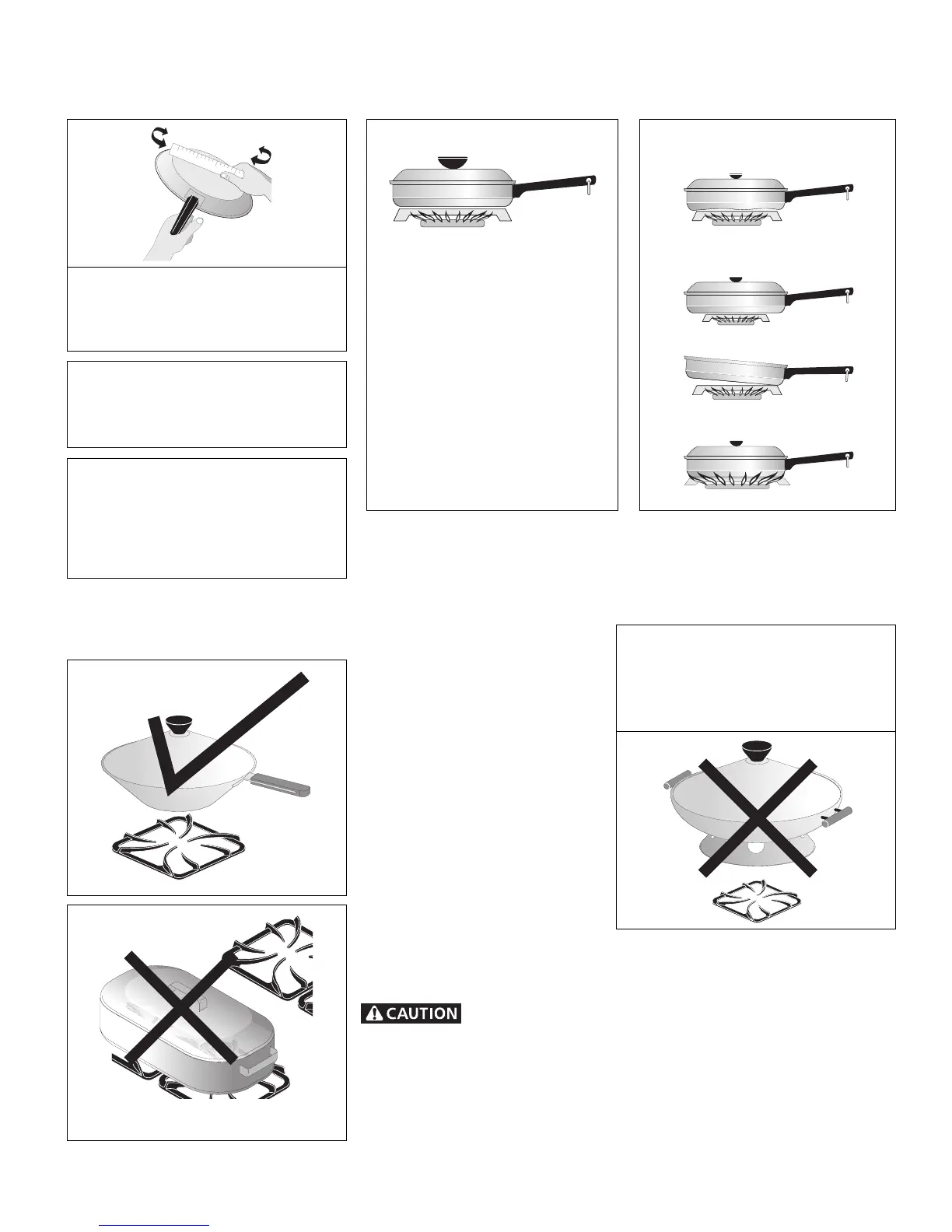 CAUTION