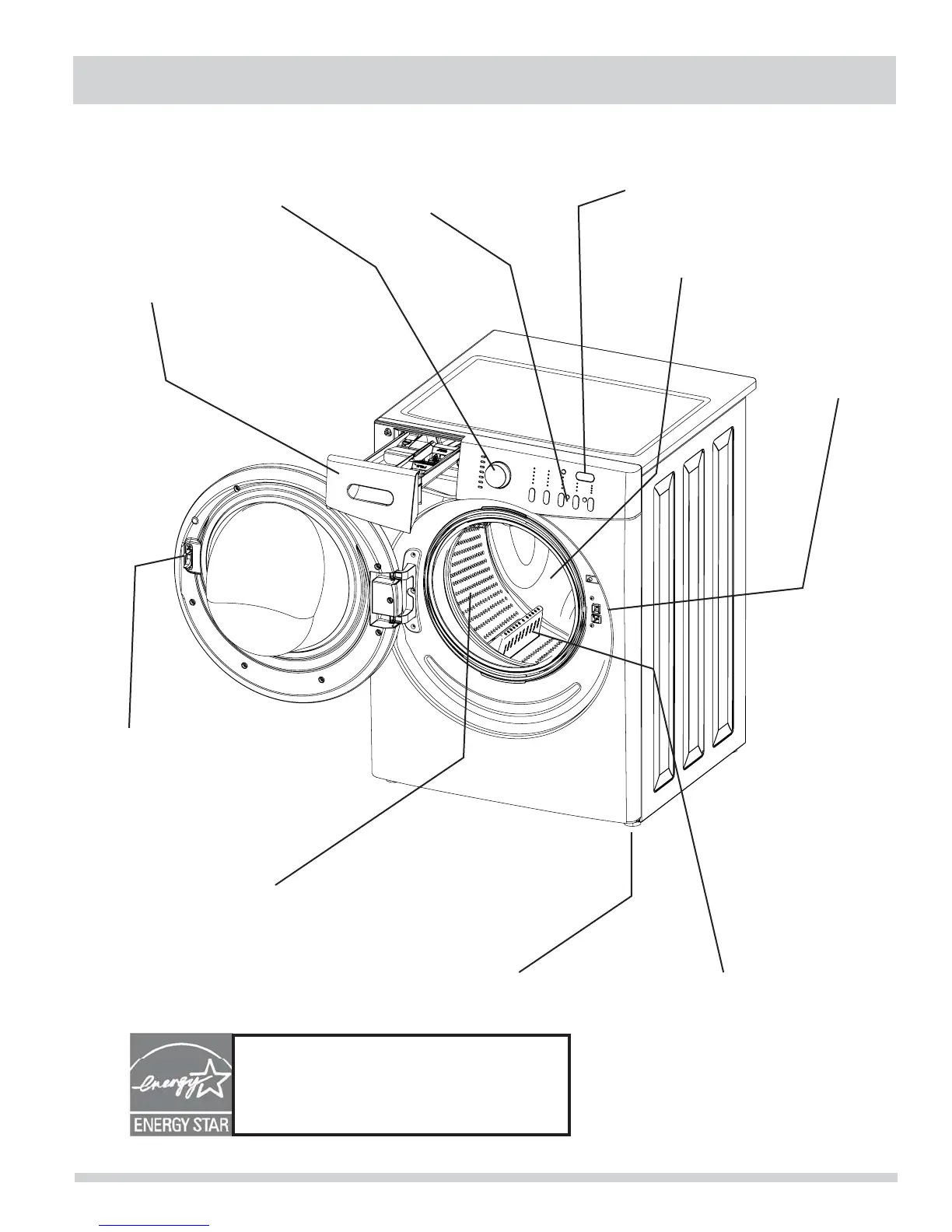 energy

ENERGY STAR