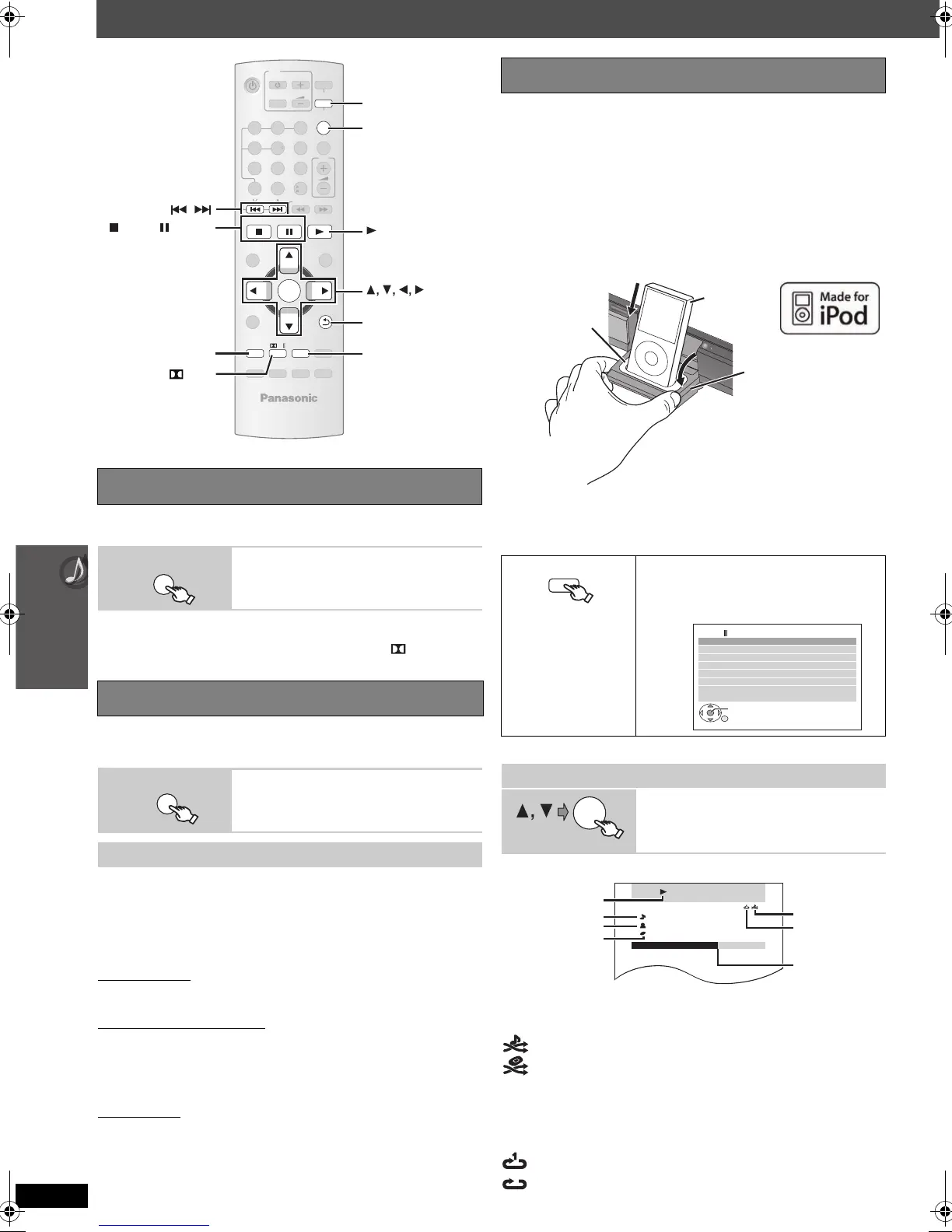 Panasonic

Made for iPod