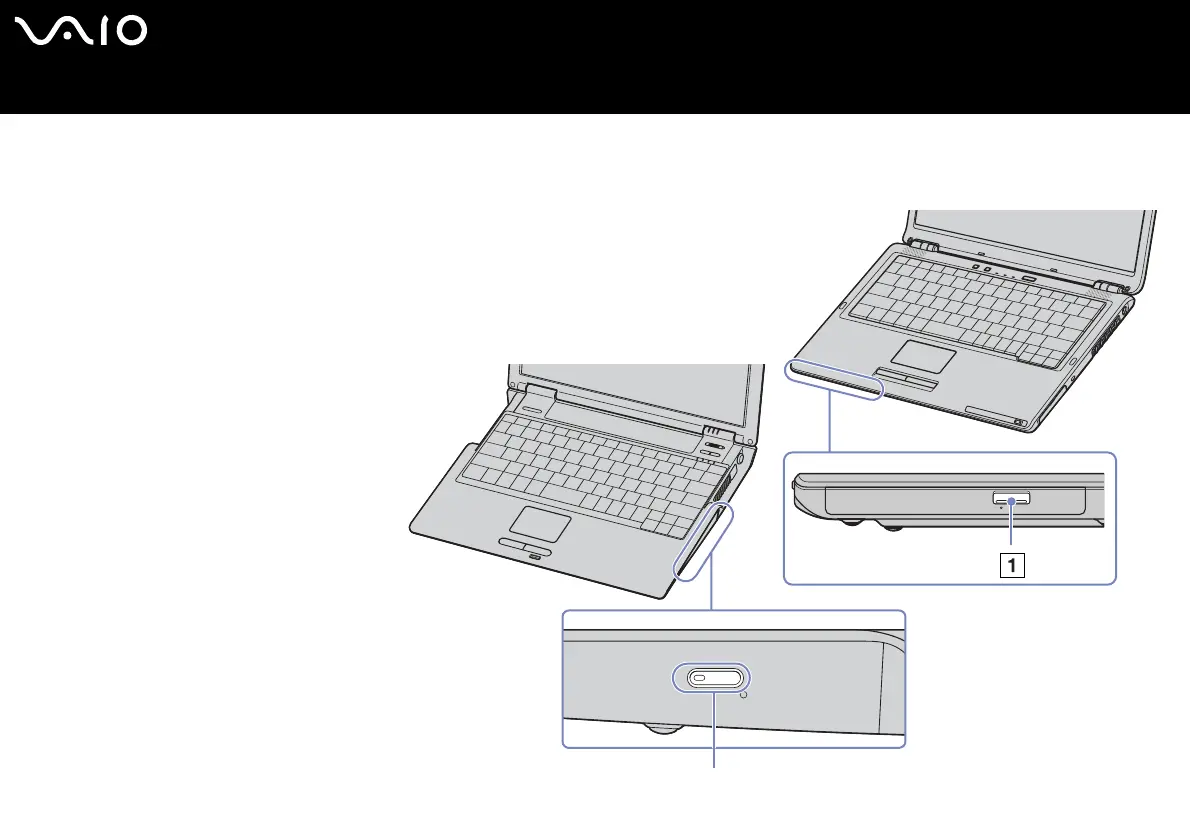 VAIO

1