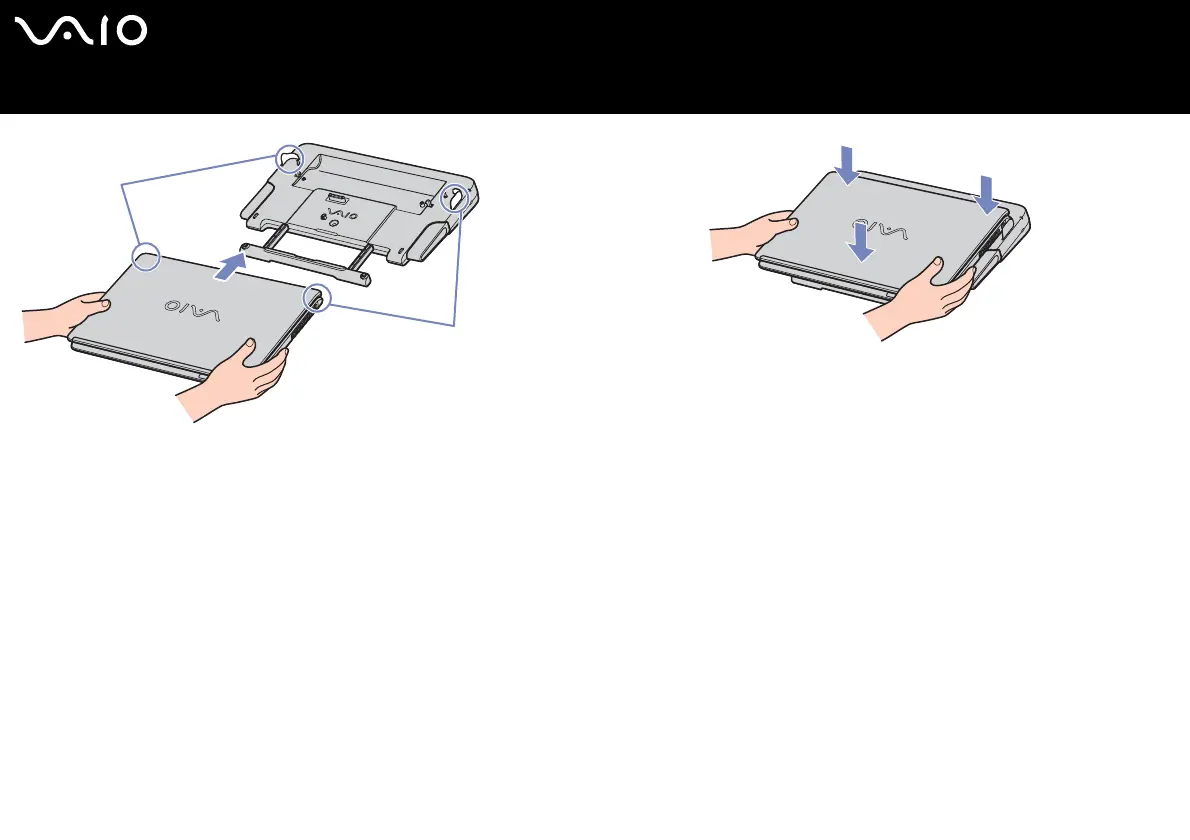 VAIO