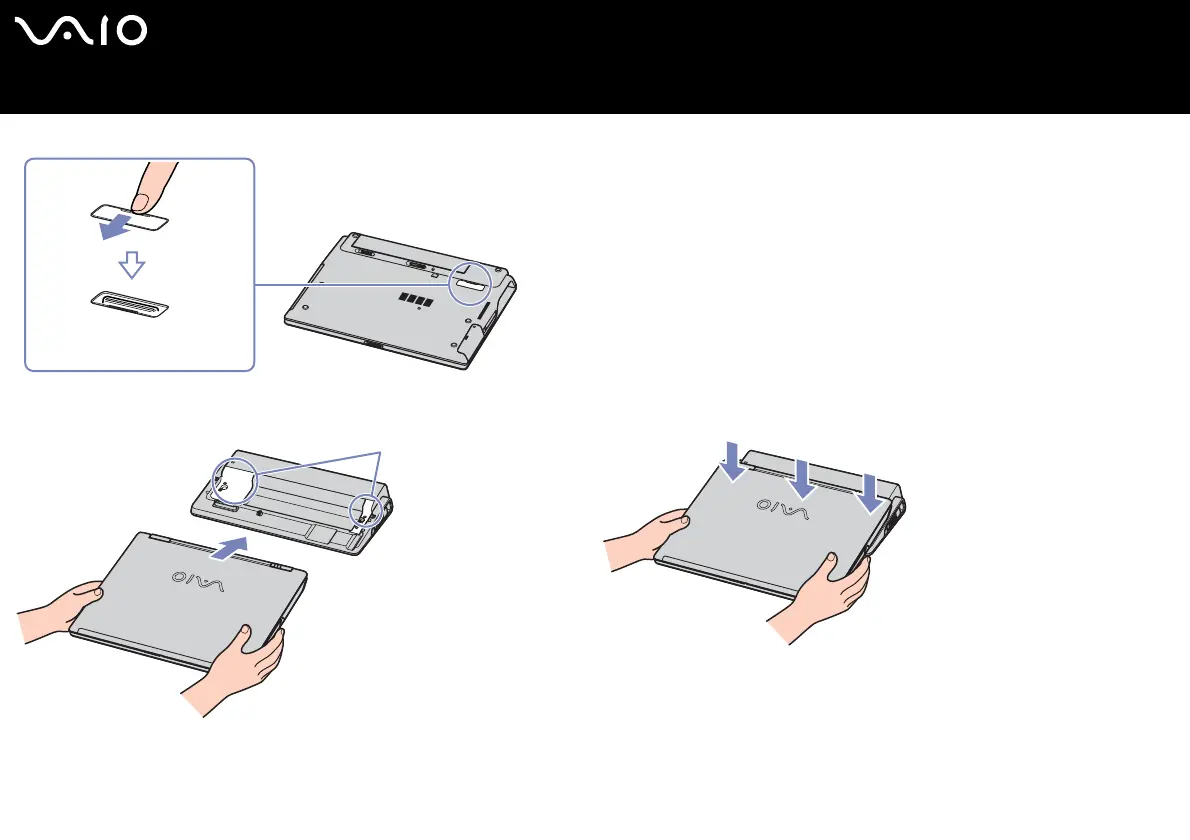 VAIO