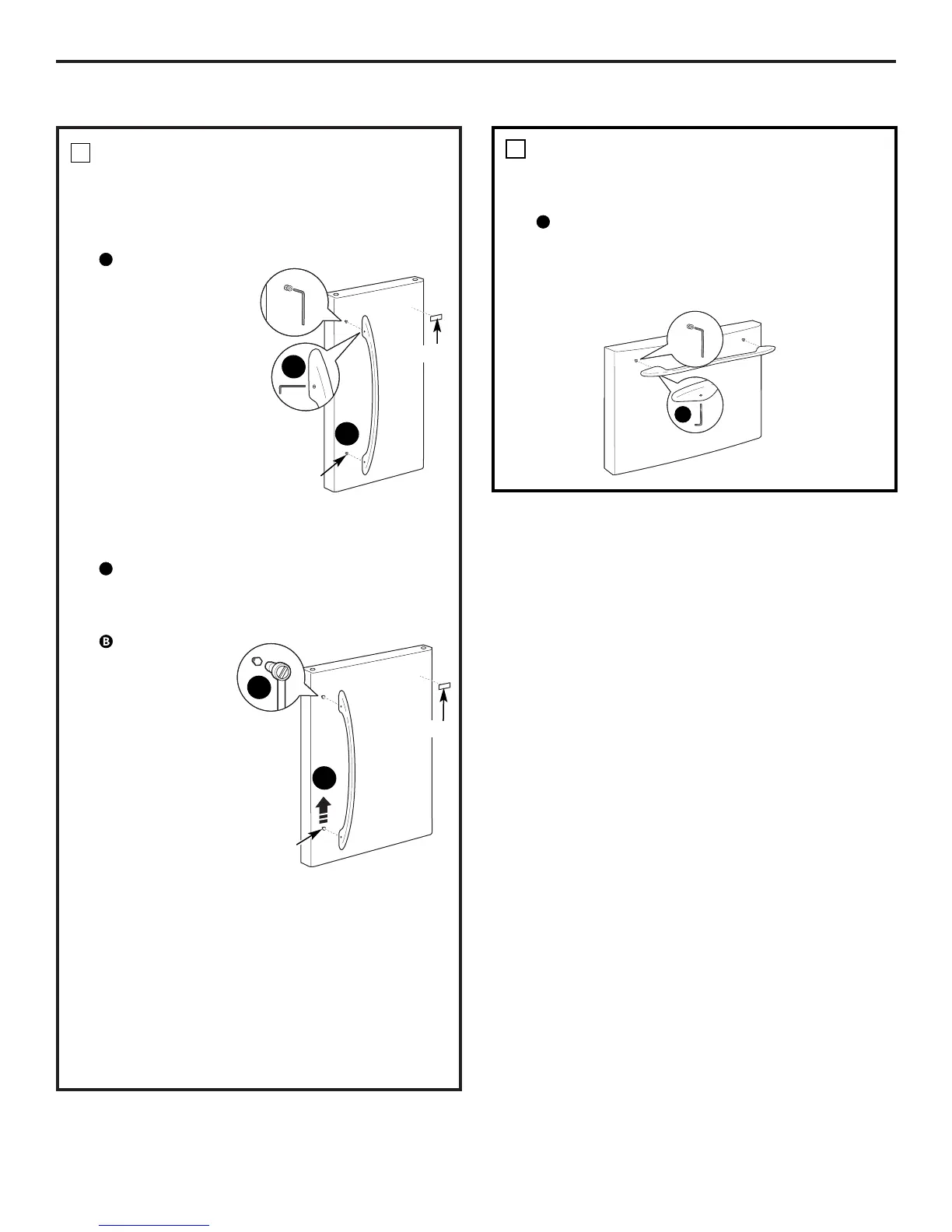 B