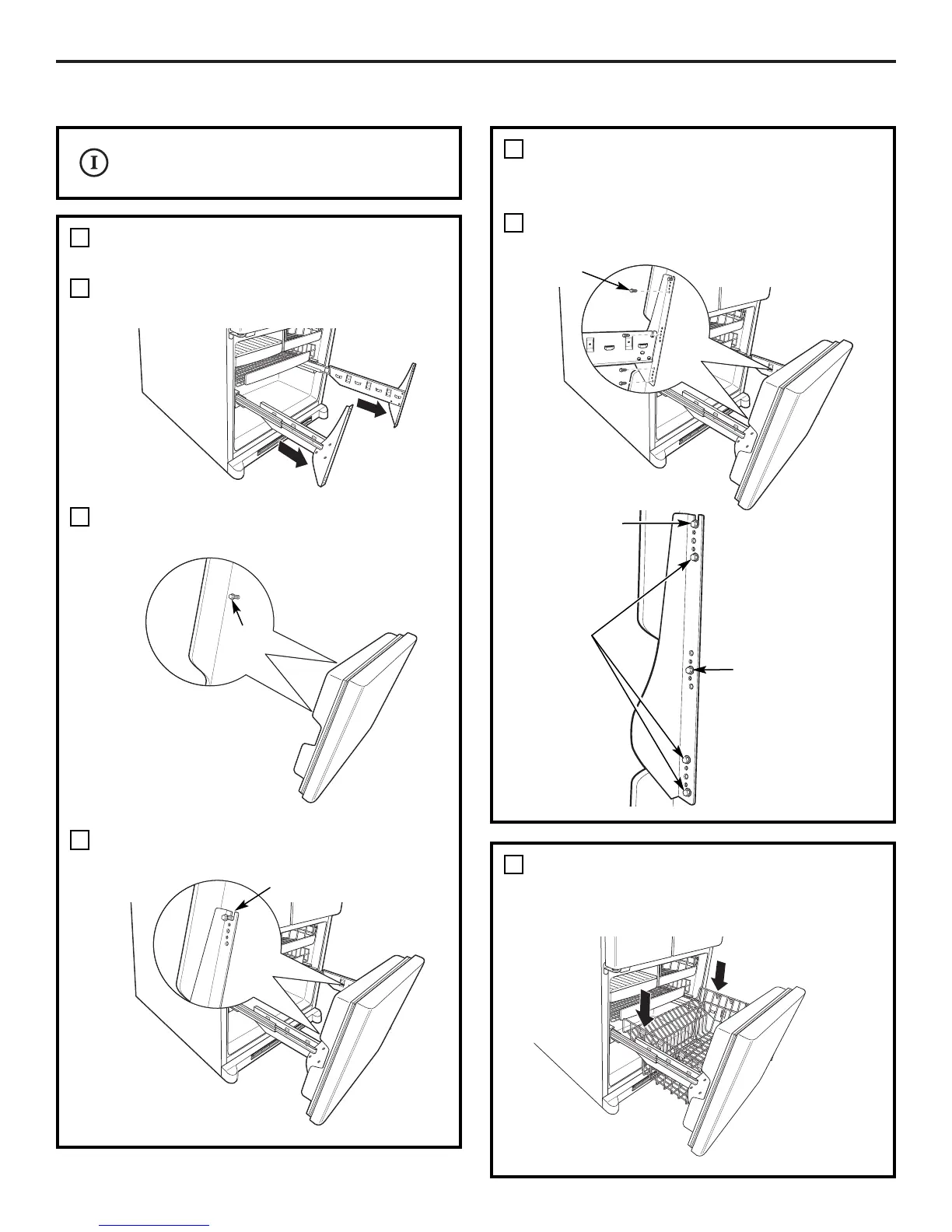 I