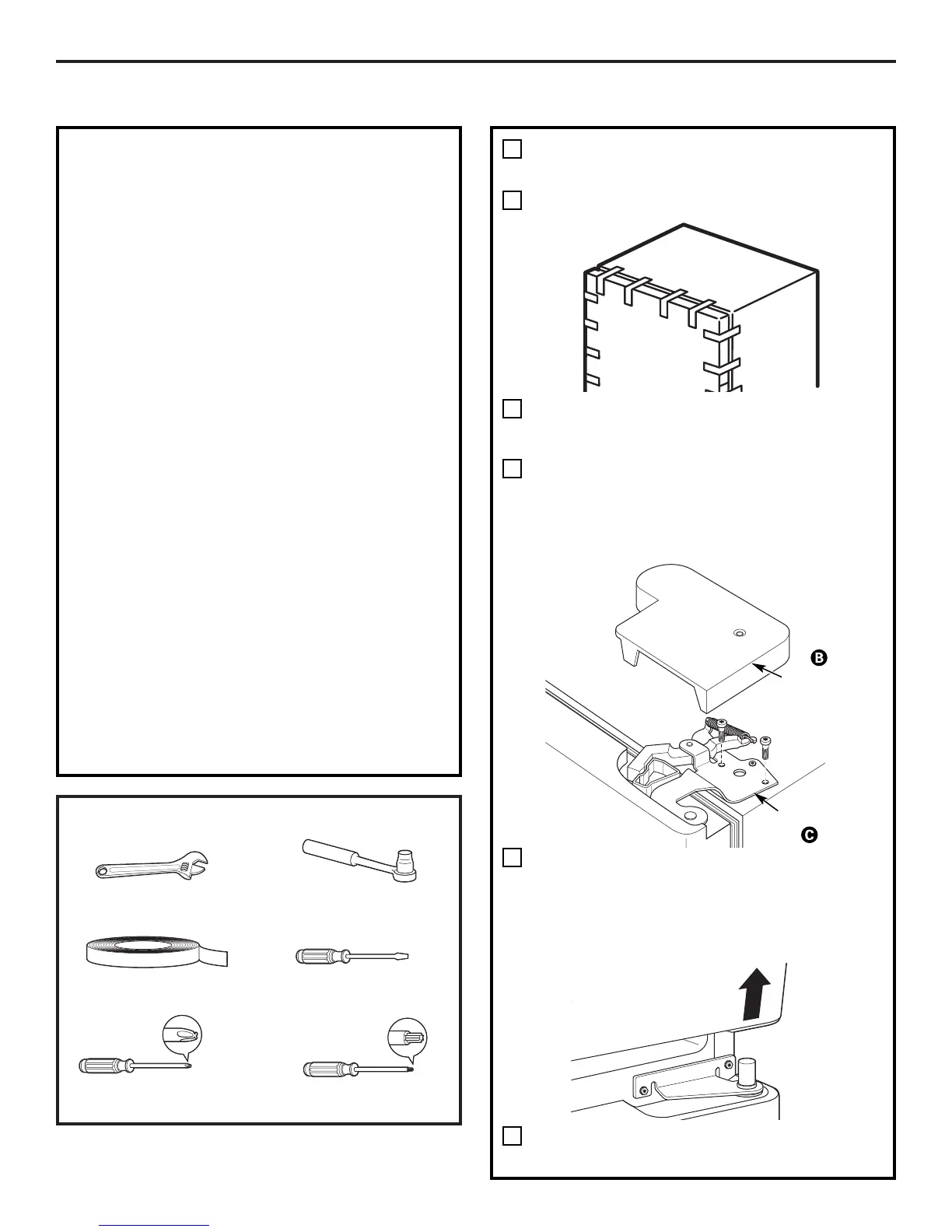 B

C