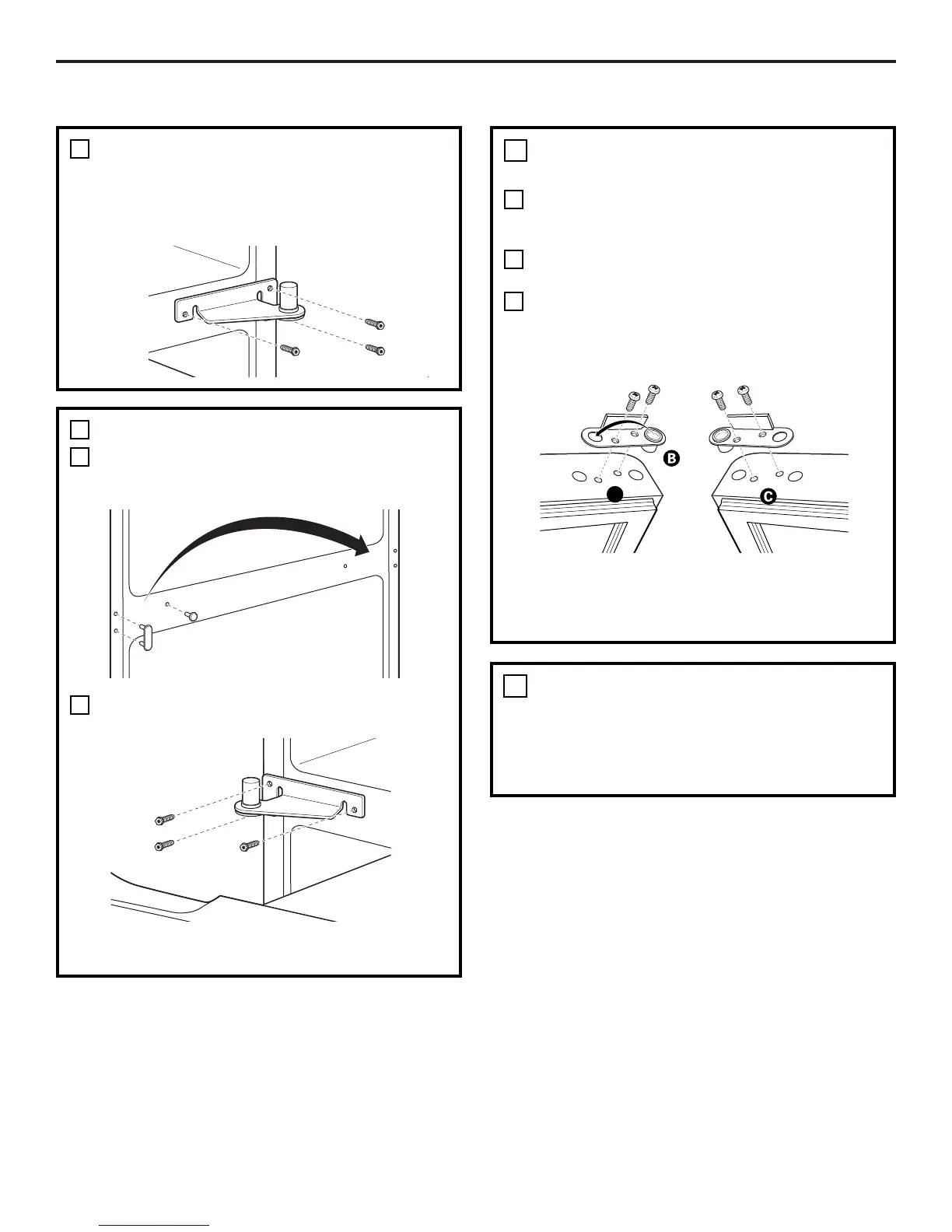 B

C