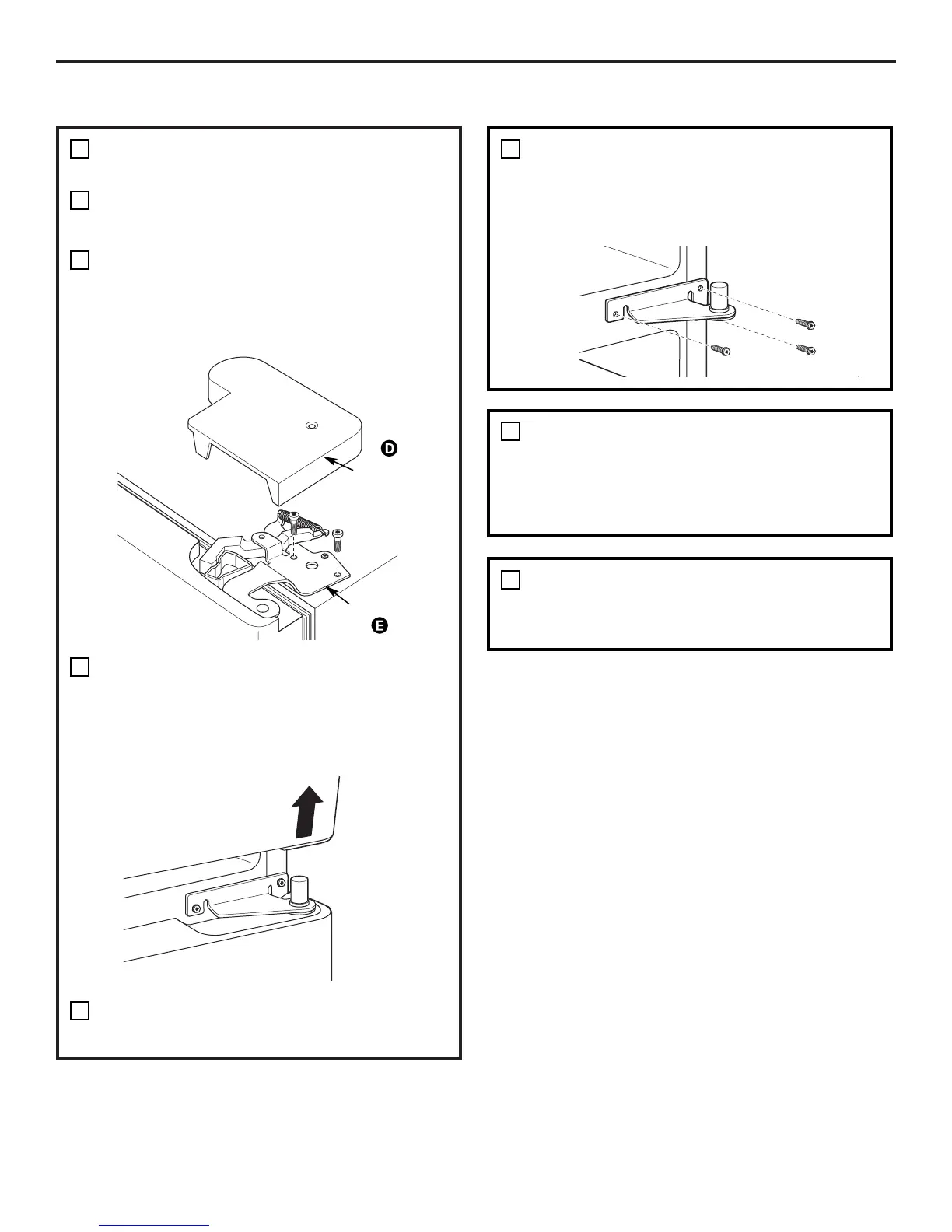 D

E