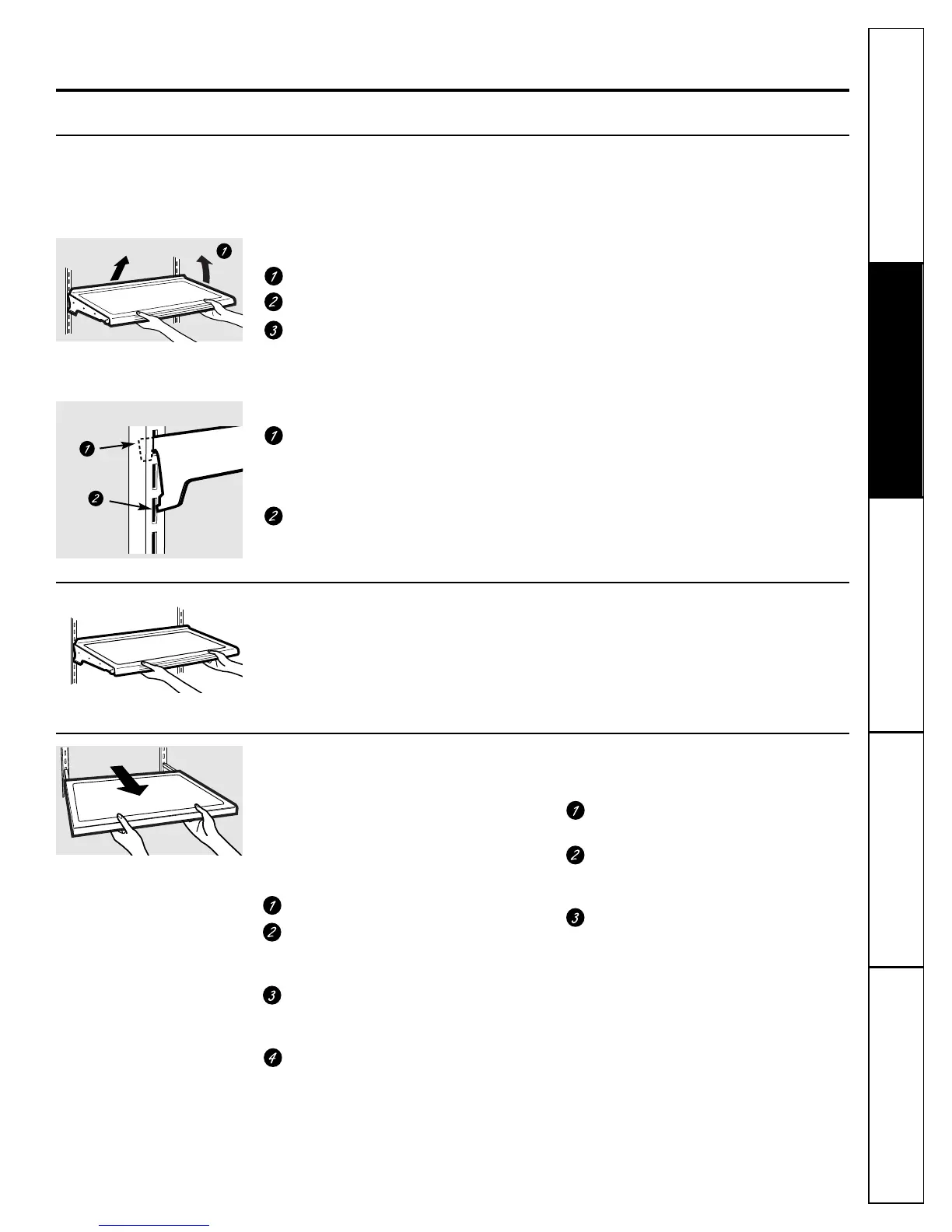 1

1

2

3

1

2

1

2

1

2

3

1

2

3

4