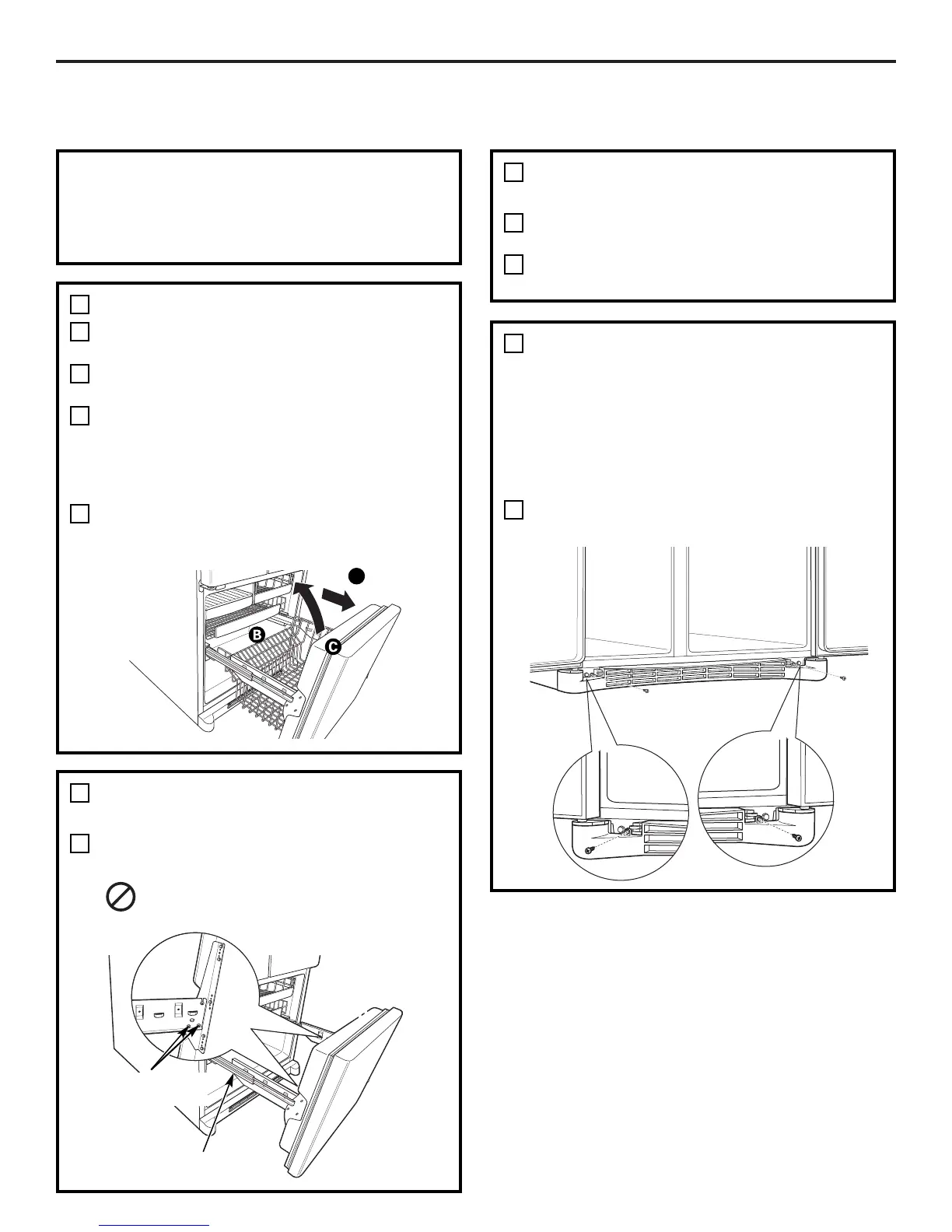 B

C