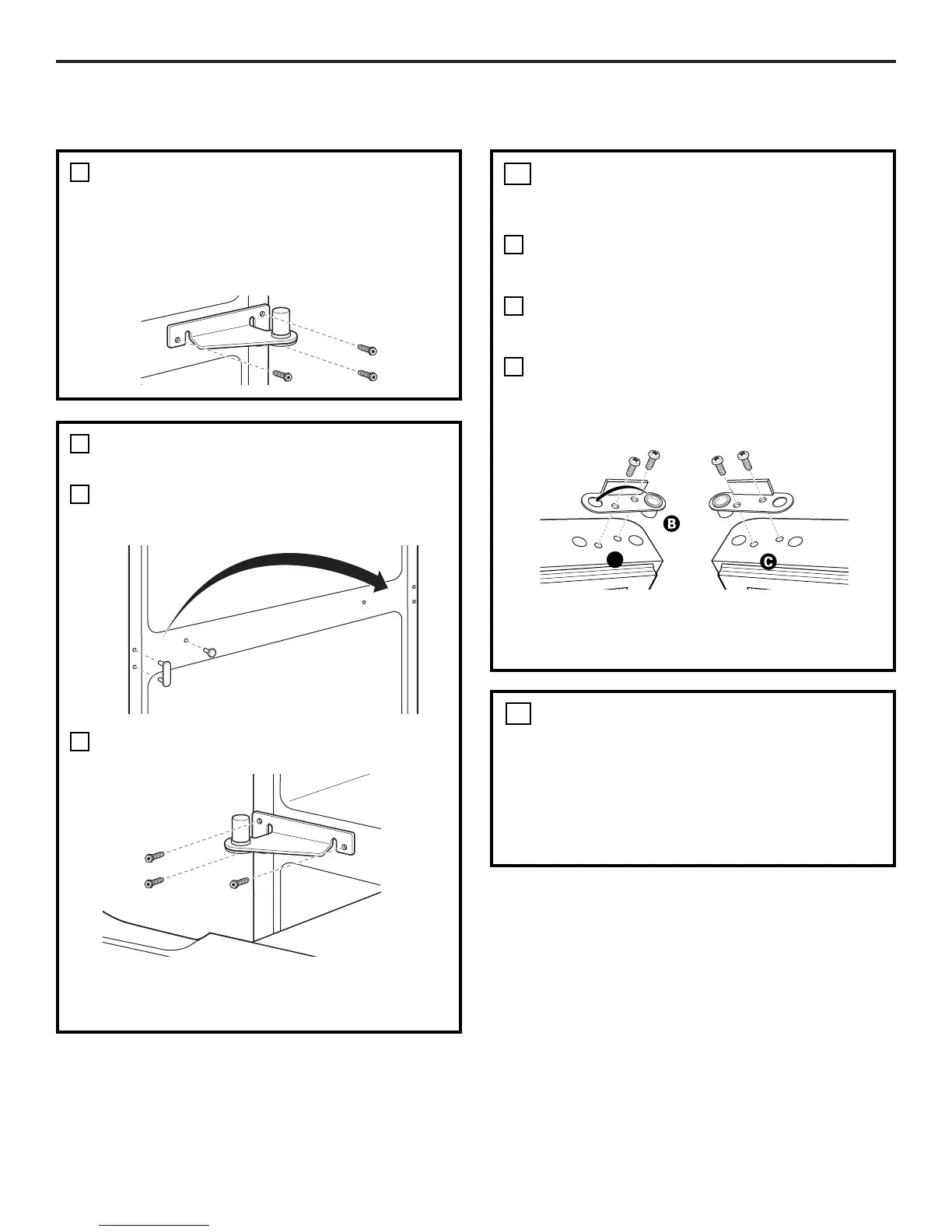 B

C