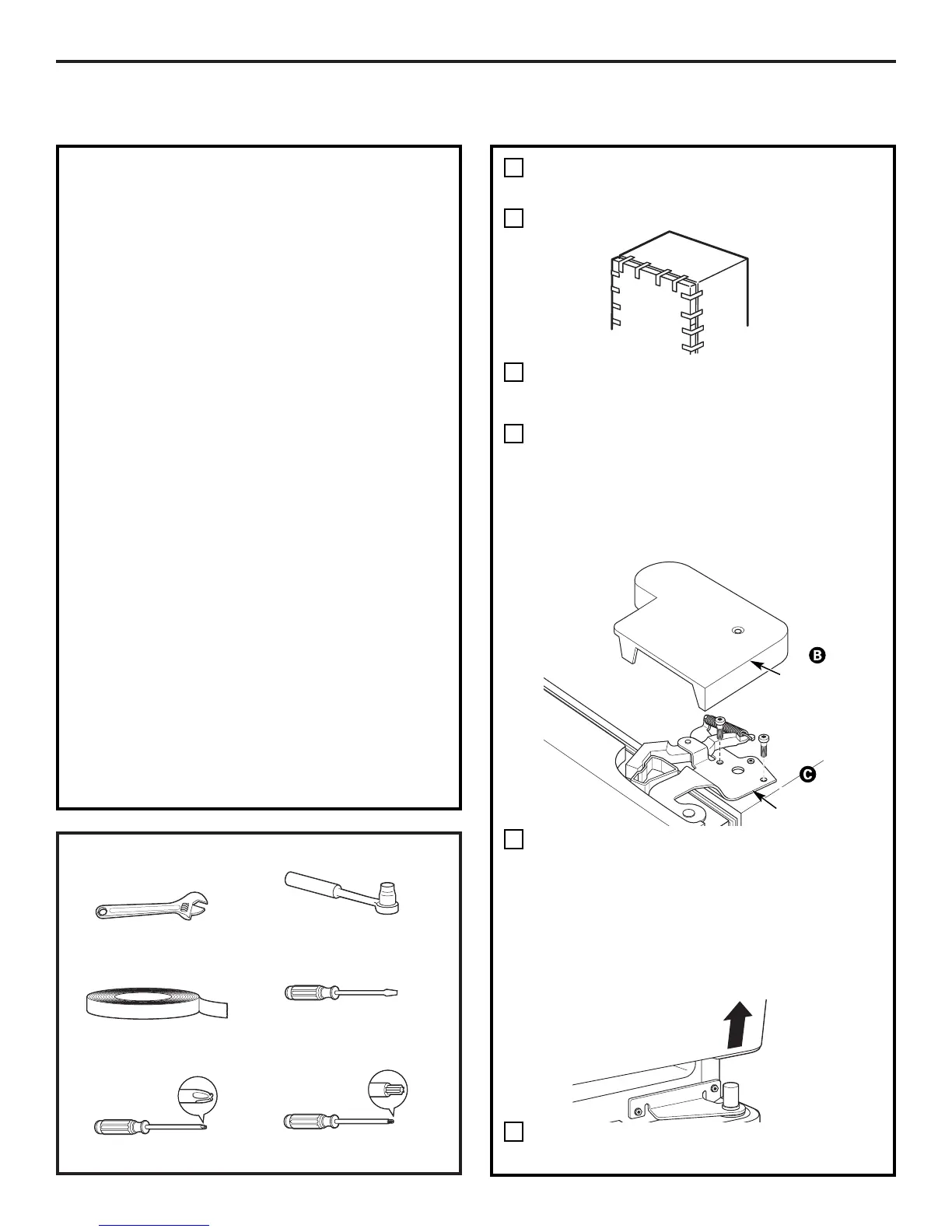 B

C