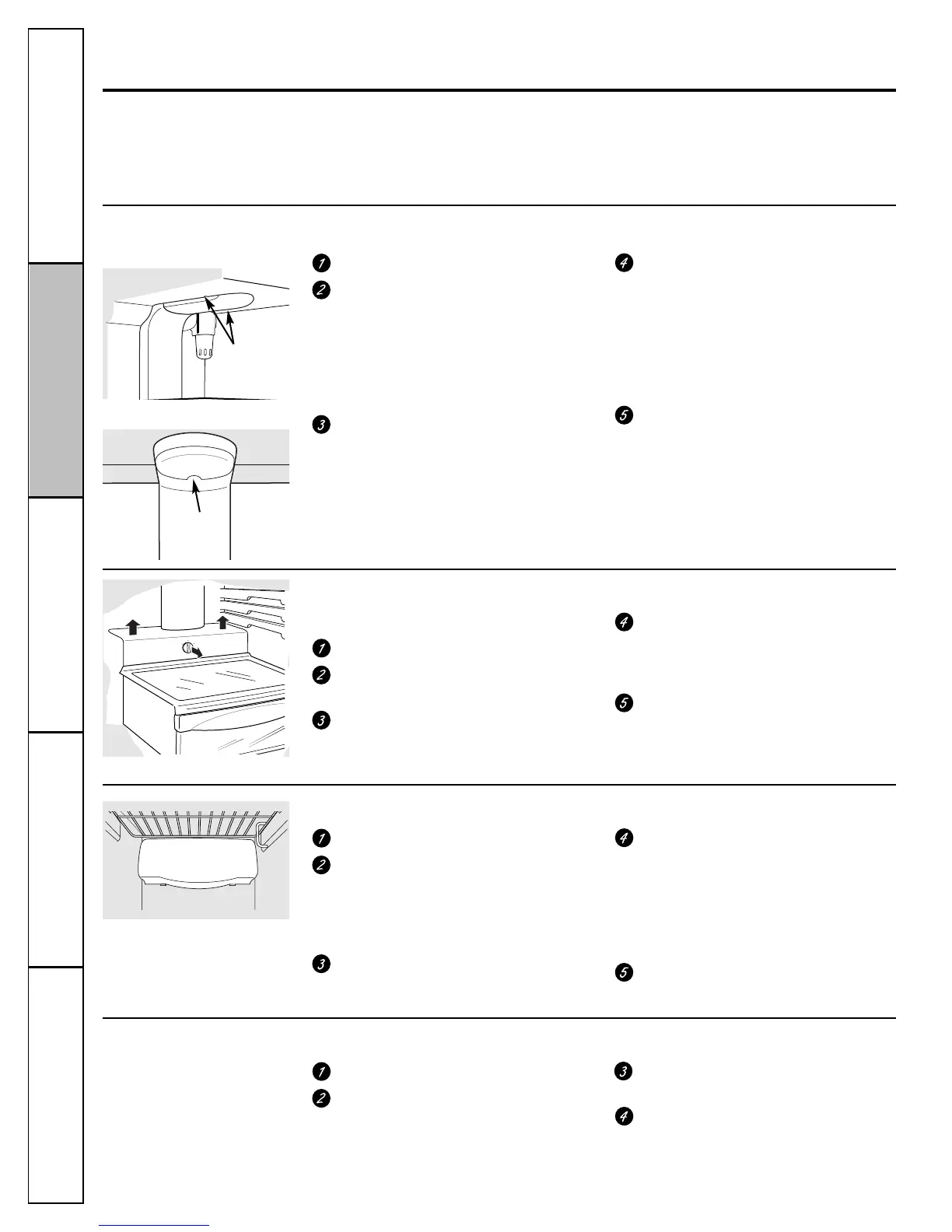 1

2

3

4

5

1

2

3

4

5

1

2

3

4

5

1

2

3

4