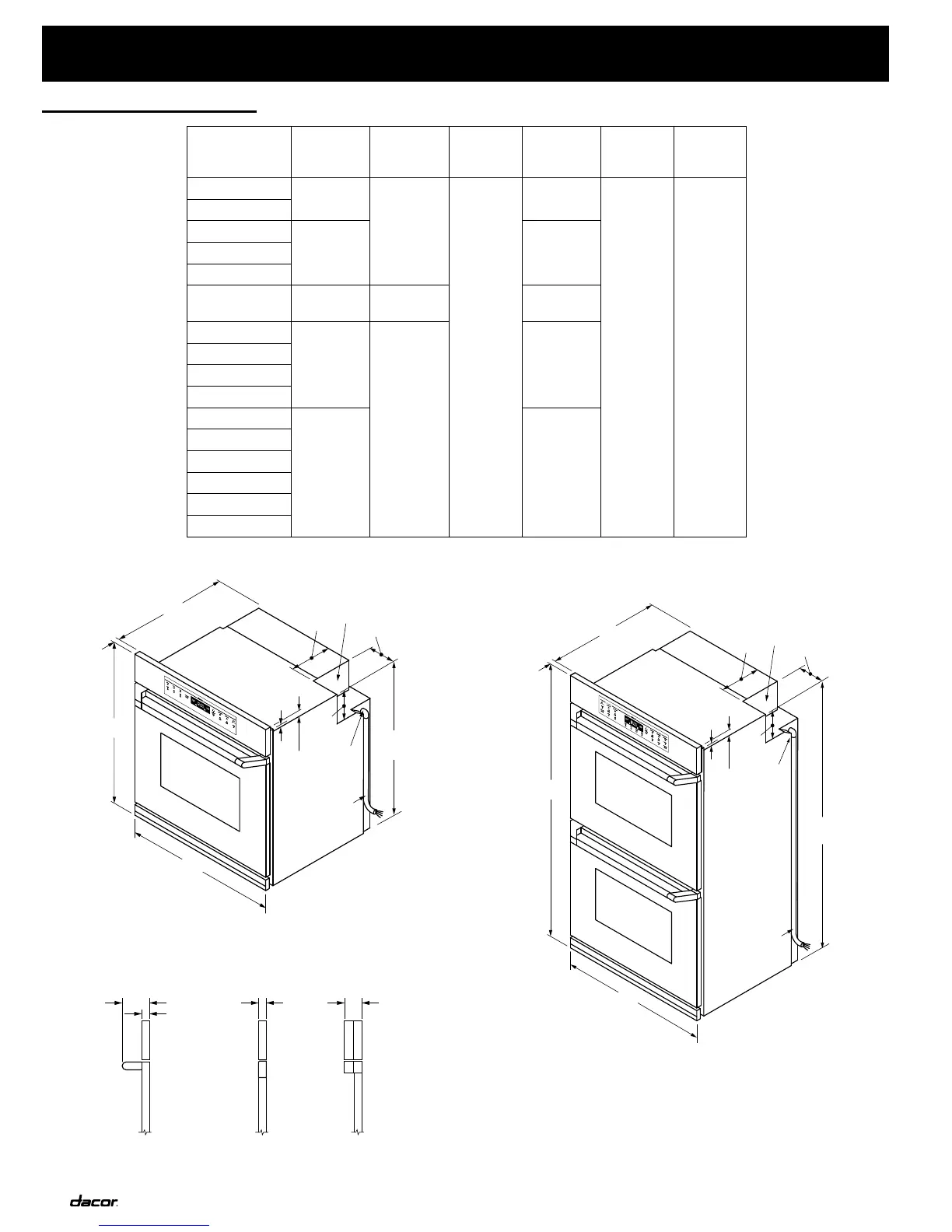 dacor.