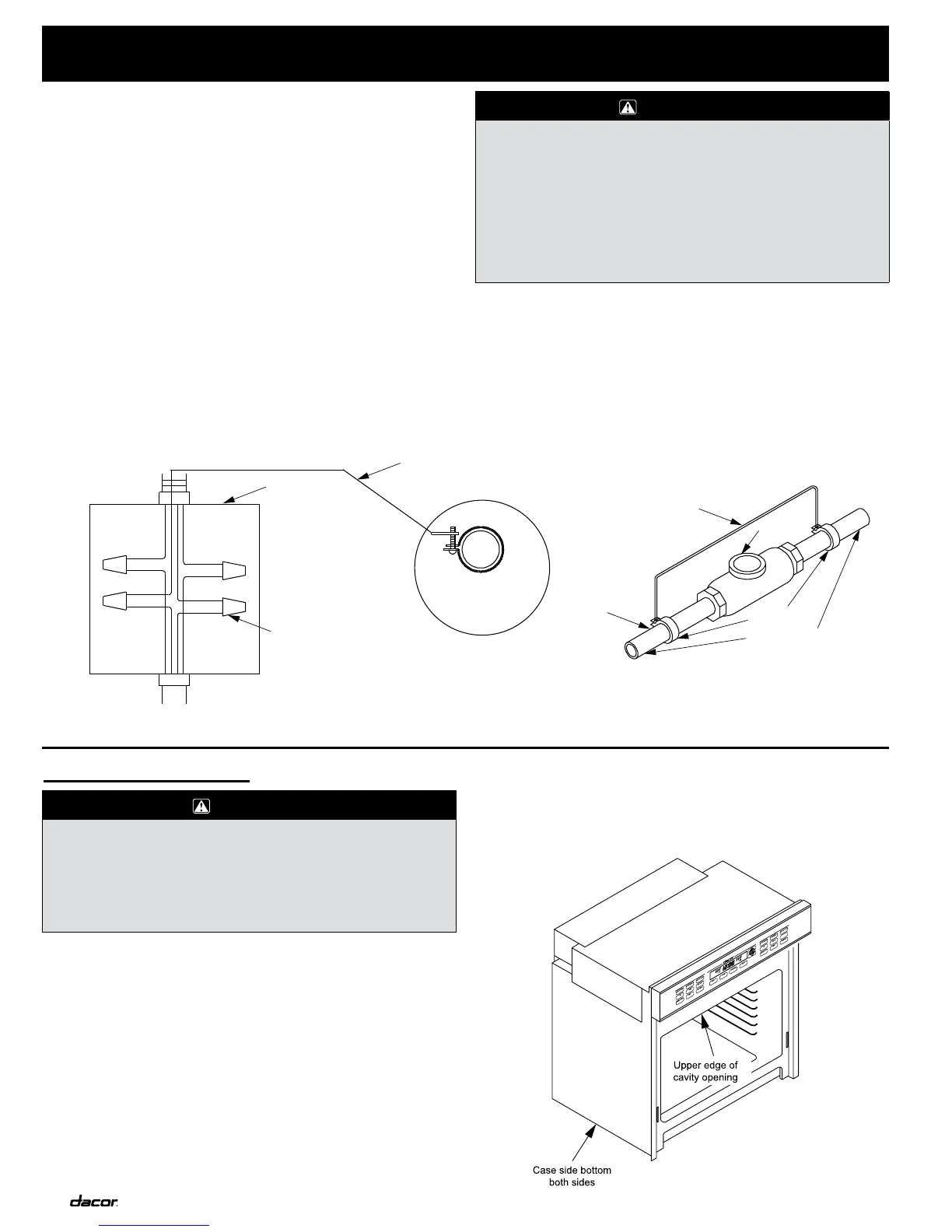 Upper edge of cavity opening

Case side bottom both sides

dacor.