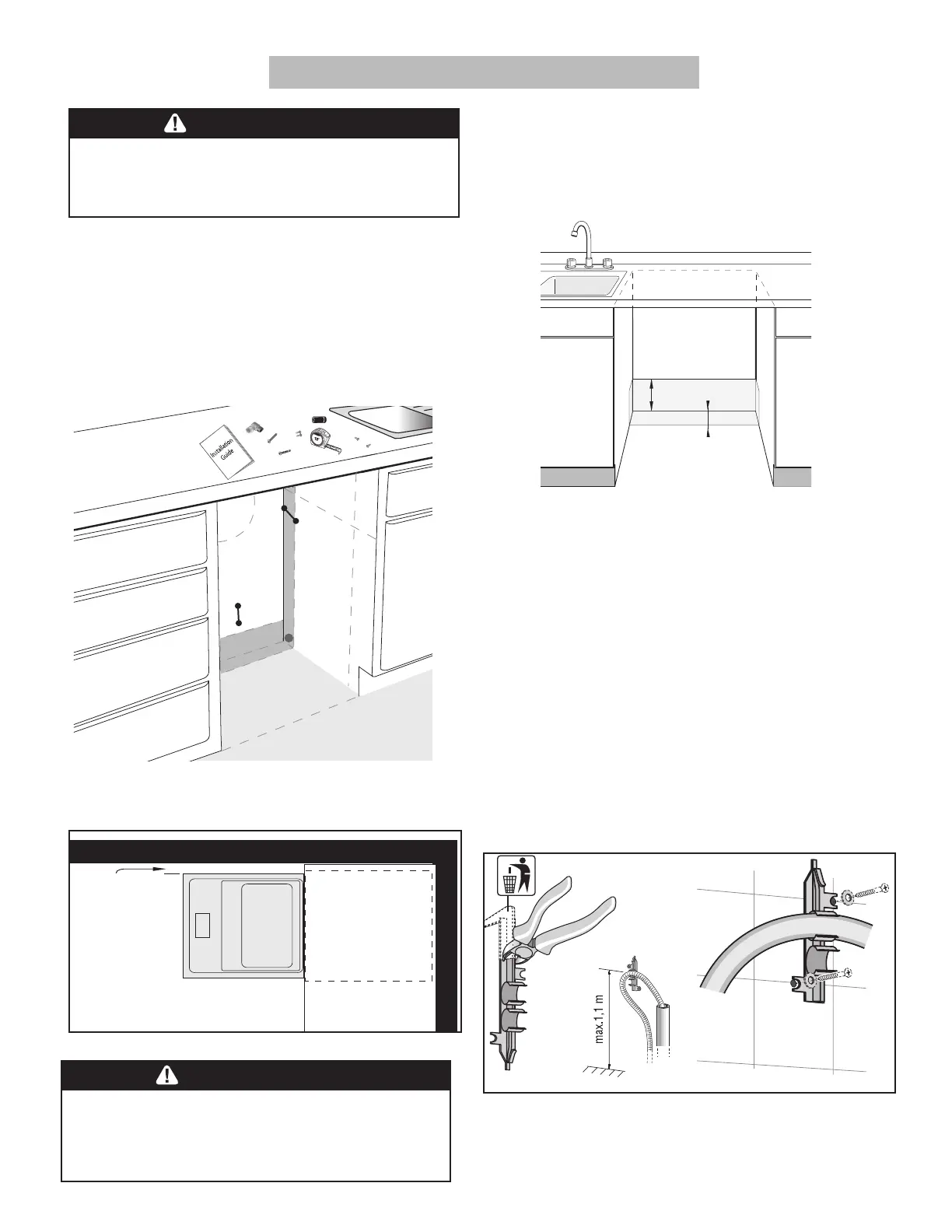 Installation Guide

max.1,1 m